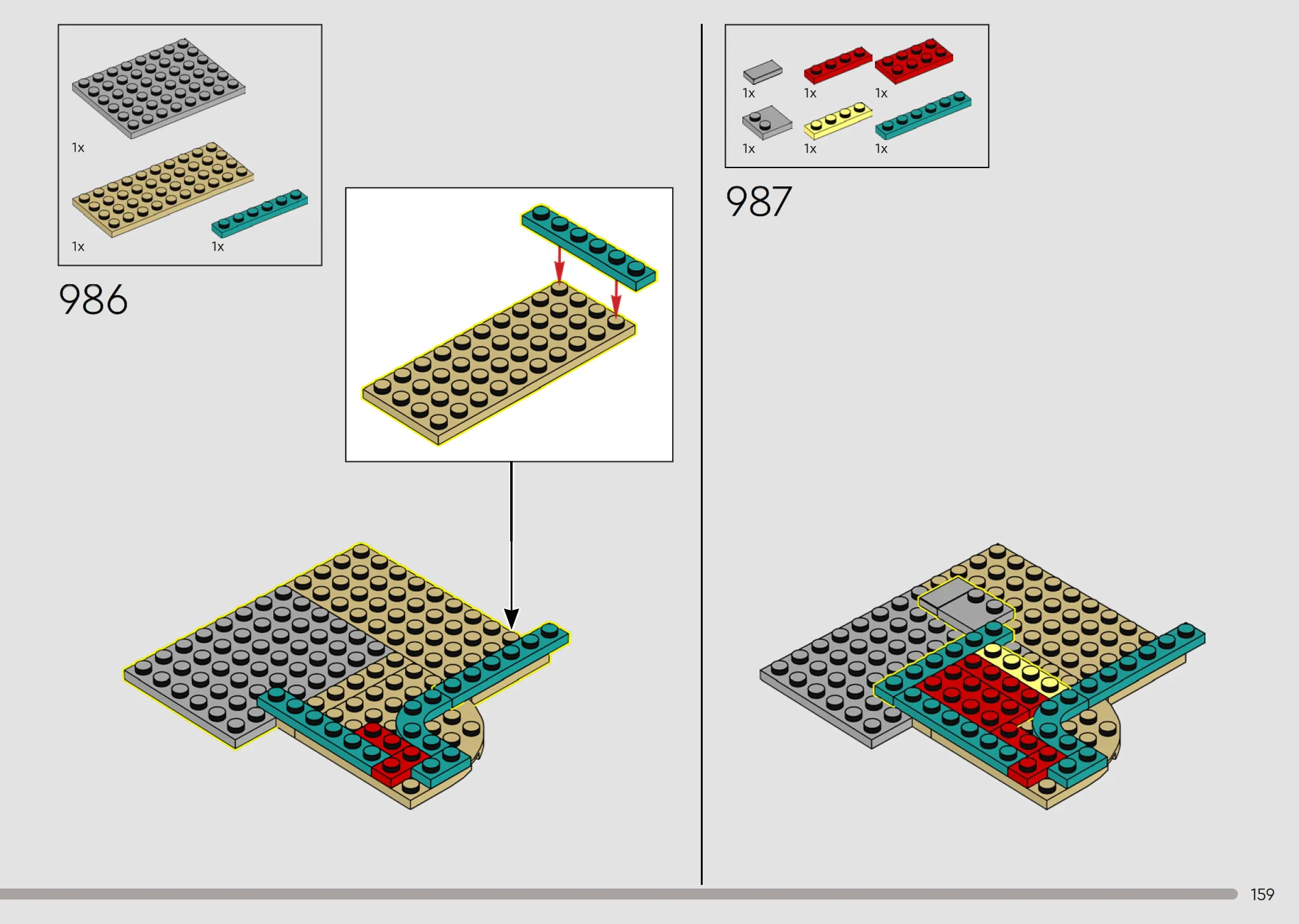 1x

1x

1x

986

1x

1x

1x

1x

1x

1x

987

159