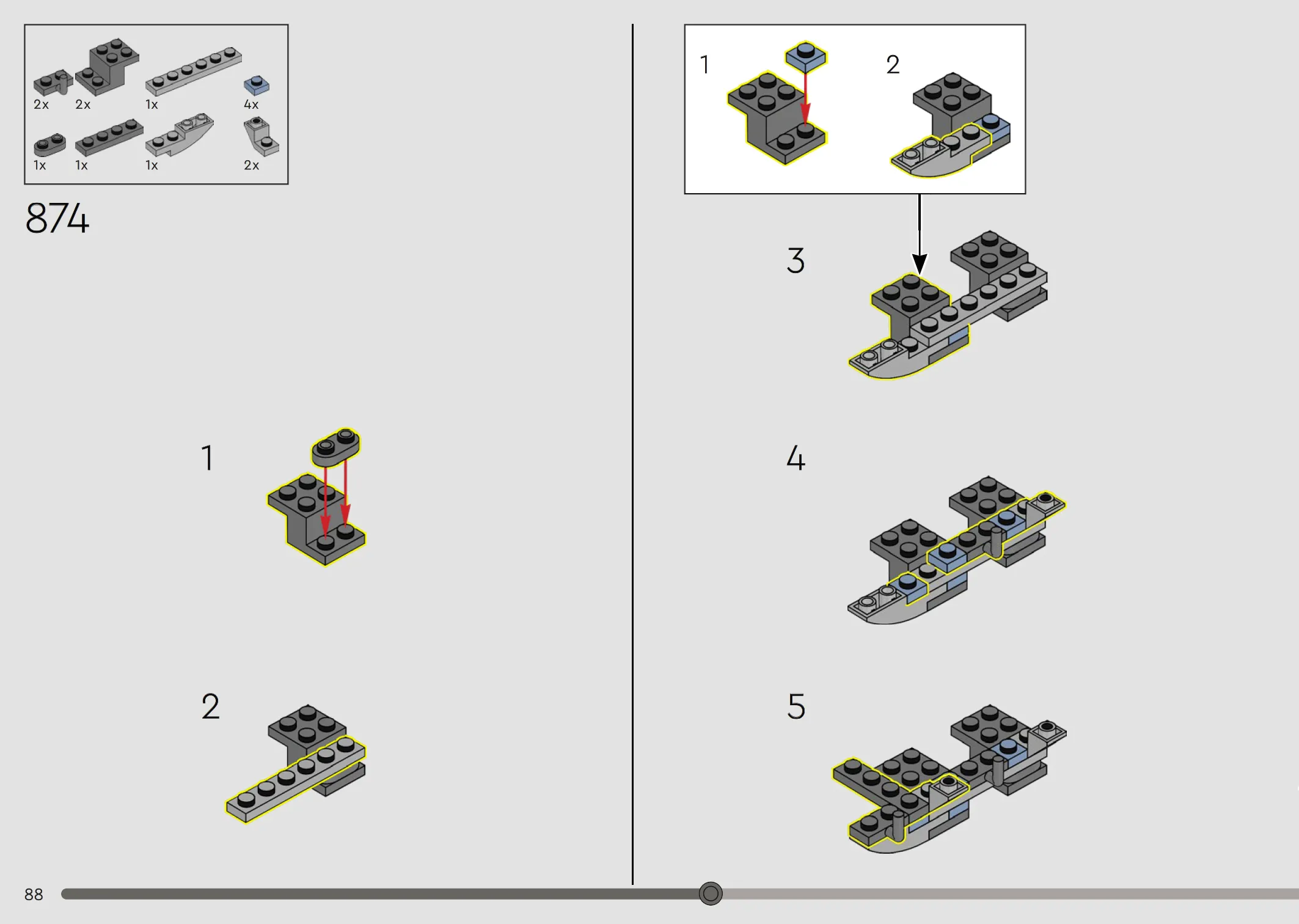 2x 2x 1x 4x

1x 1x 1x 2x

874

1

2

1

2

3

4

5

88