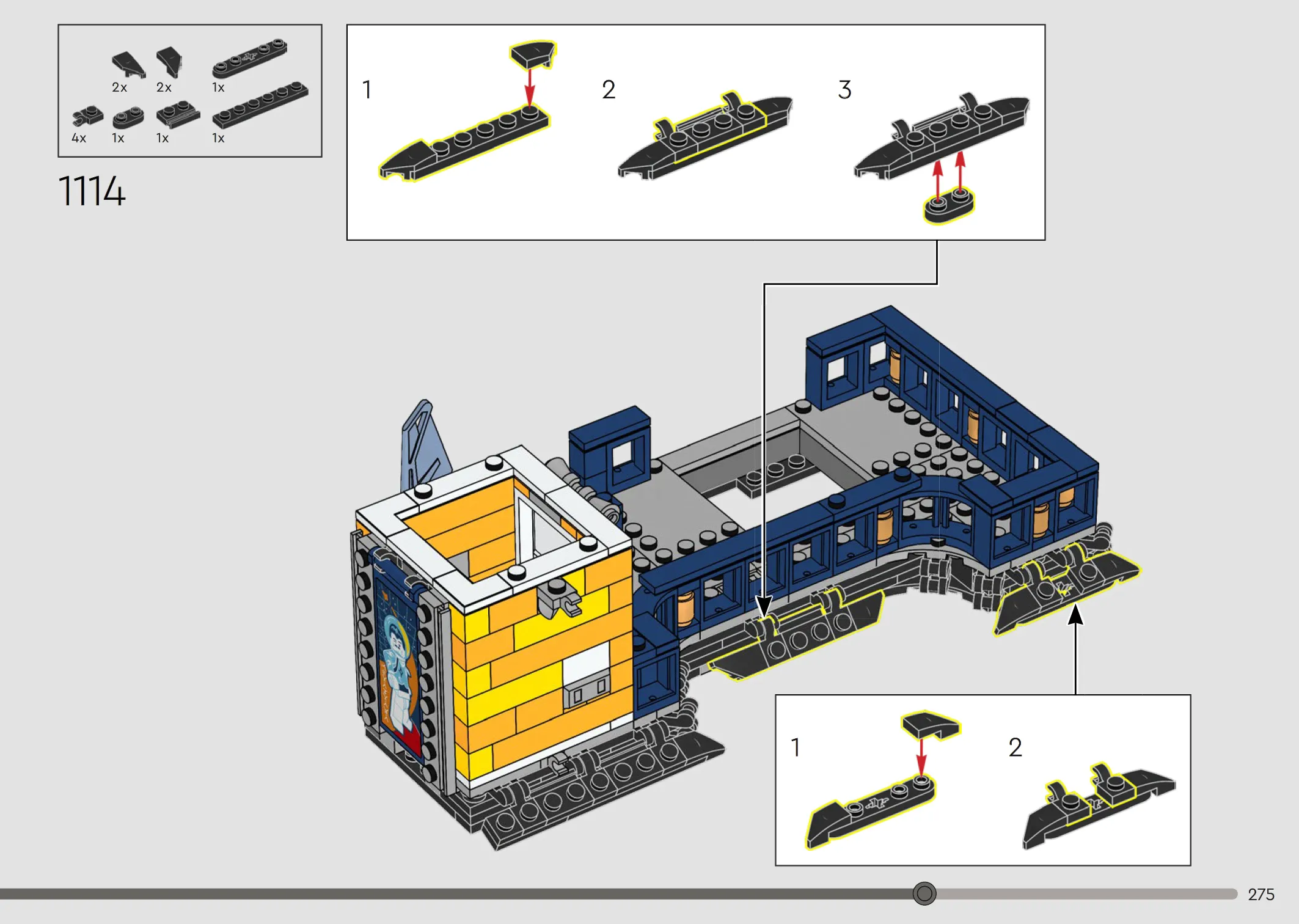 2x 2x 1x
4x 1x 1x 1x

1114

1 2 3

1 2

275