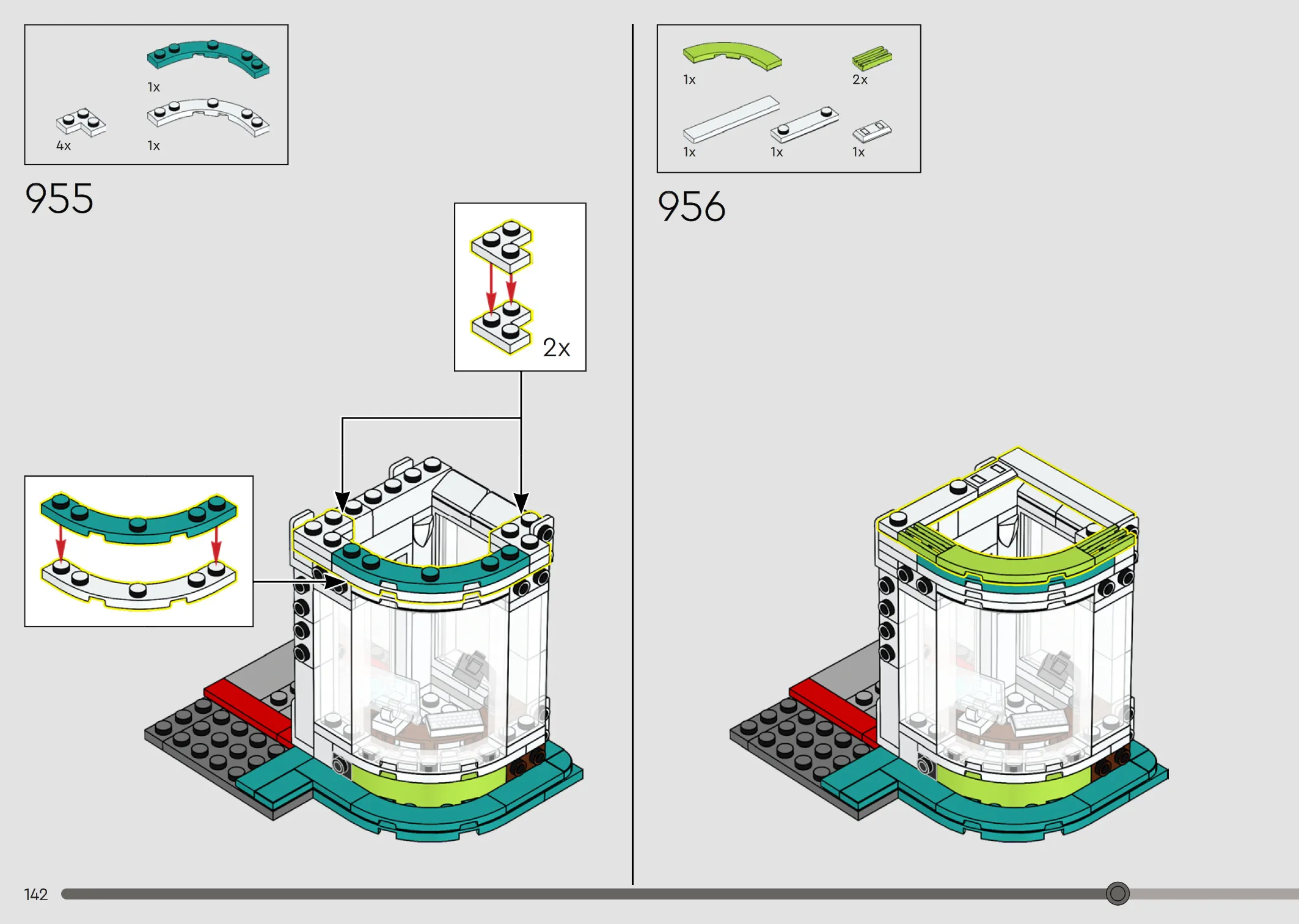 1x
4x
1x

955

2x

1x
2x
1x
1x
1x

956

142