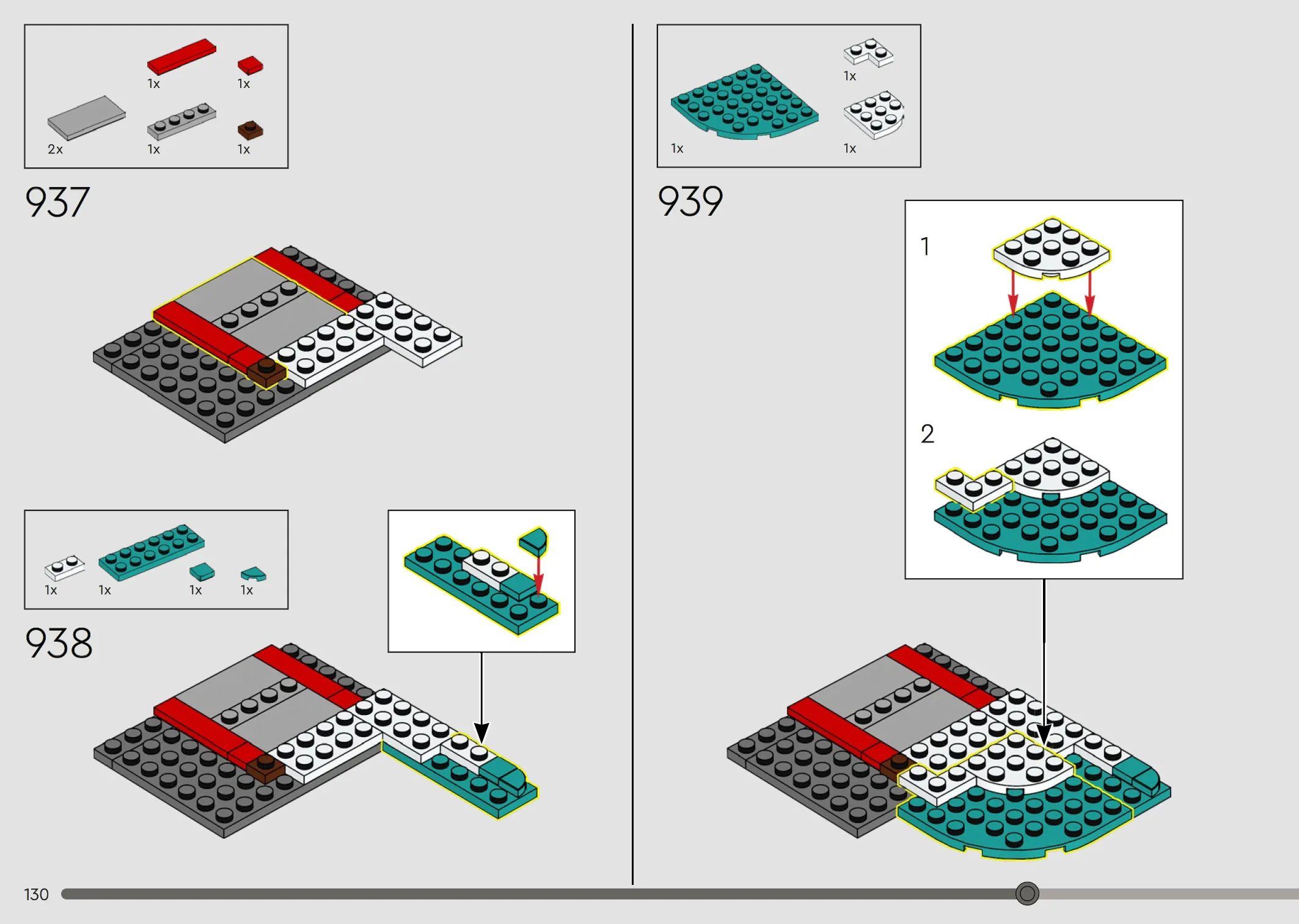 1x 1x
2x 1x 1x

937

1x 1x 1x 1x

938

1x
1x 1x

939

1

2

130