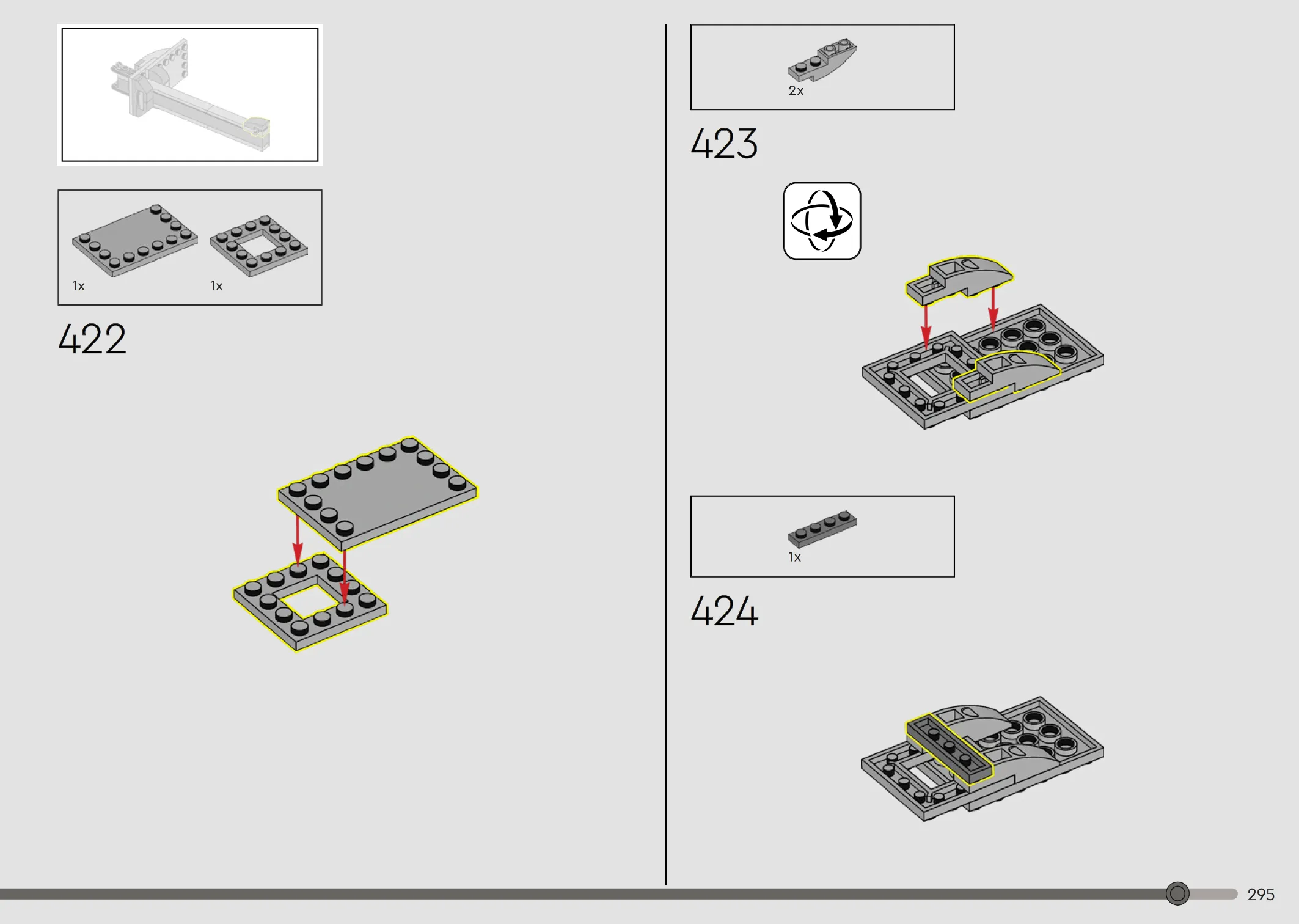 1x

1x

422

2x

423

1x

424

295