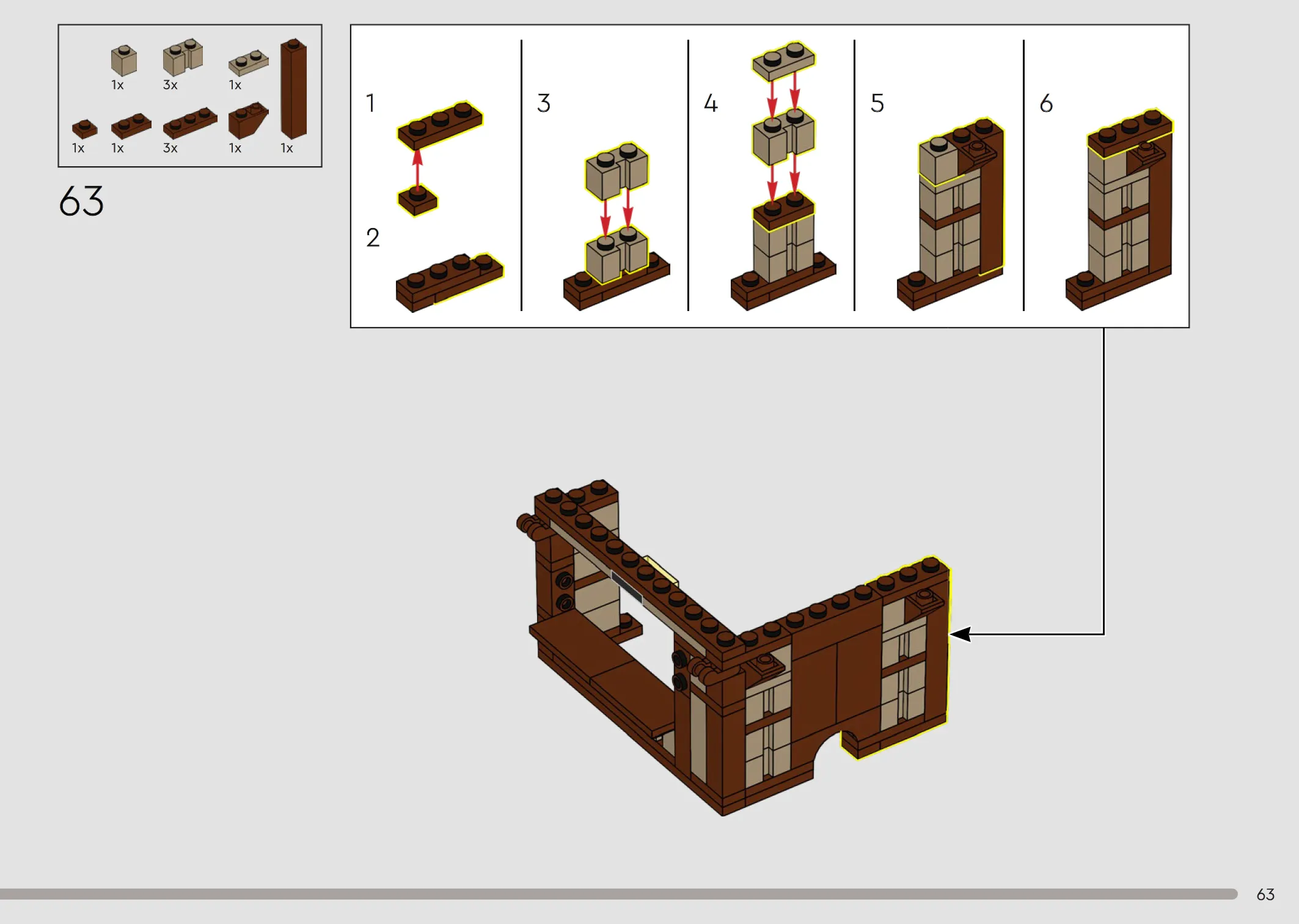 1x 3x 1x
1x 1x 3x 1x 1x

63

1

2

3

4

5

6

63