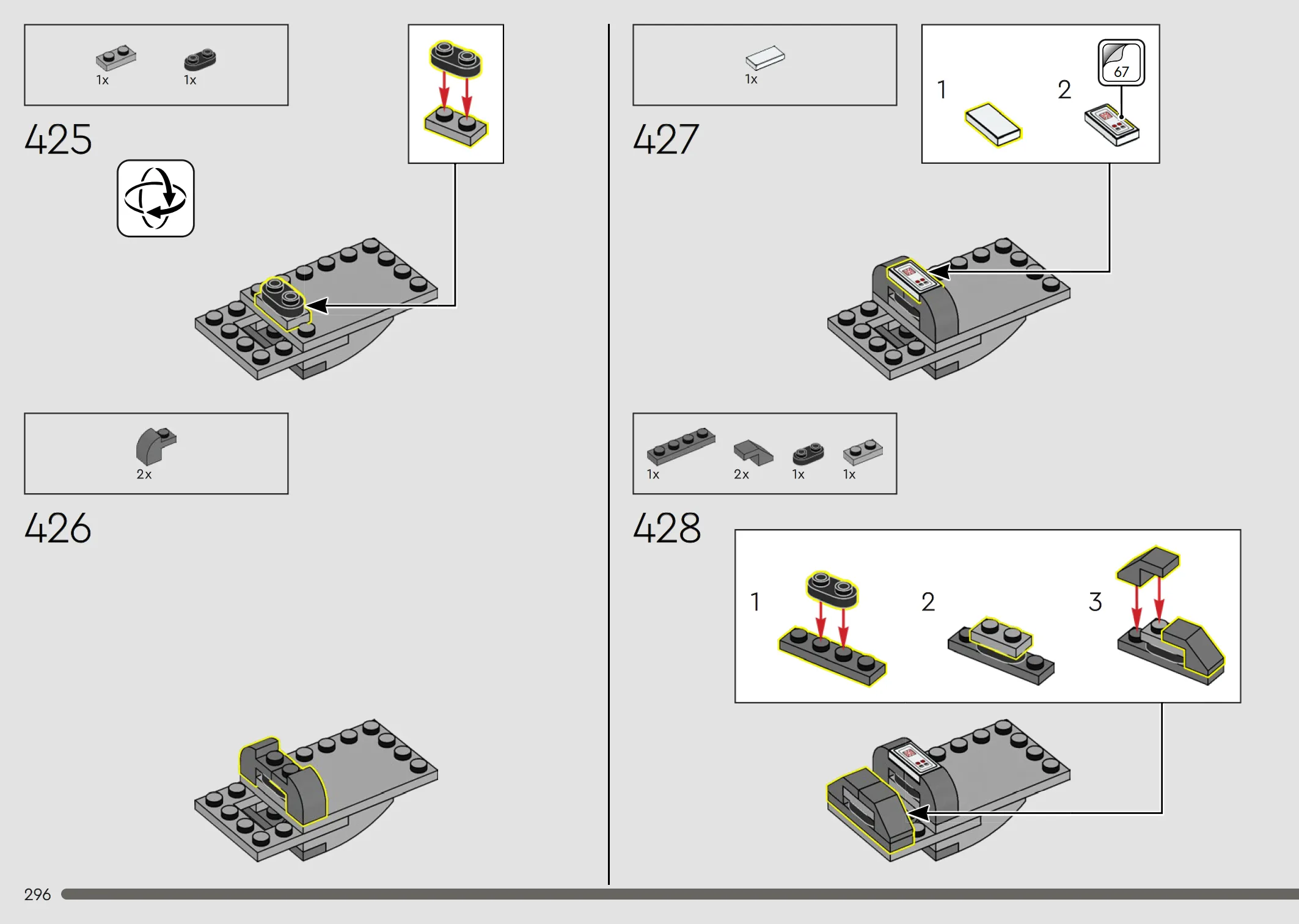 1x 1x

425

2x

426

1x

427

1 2 67

1x 2x 1x 1x

428

1 2 3

296