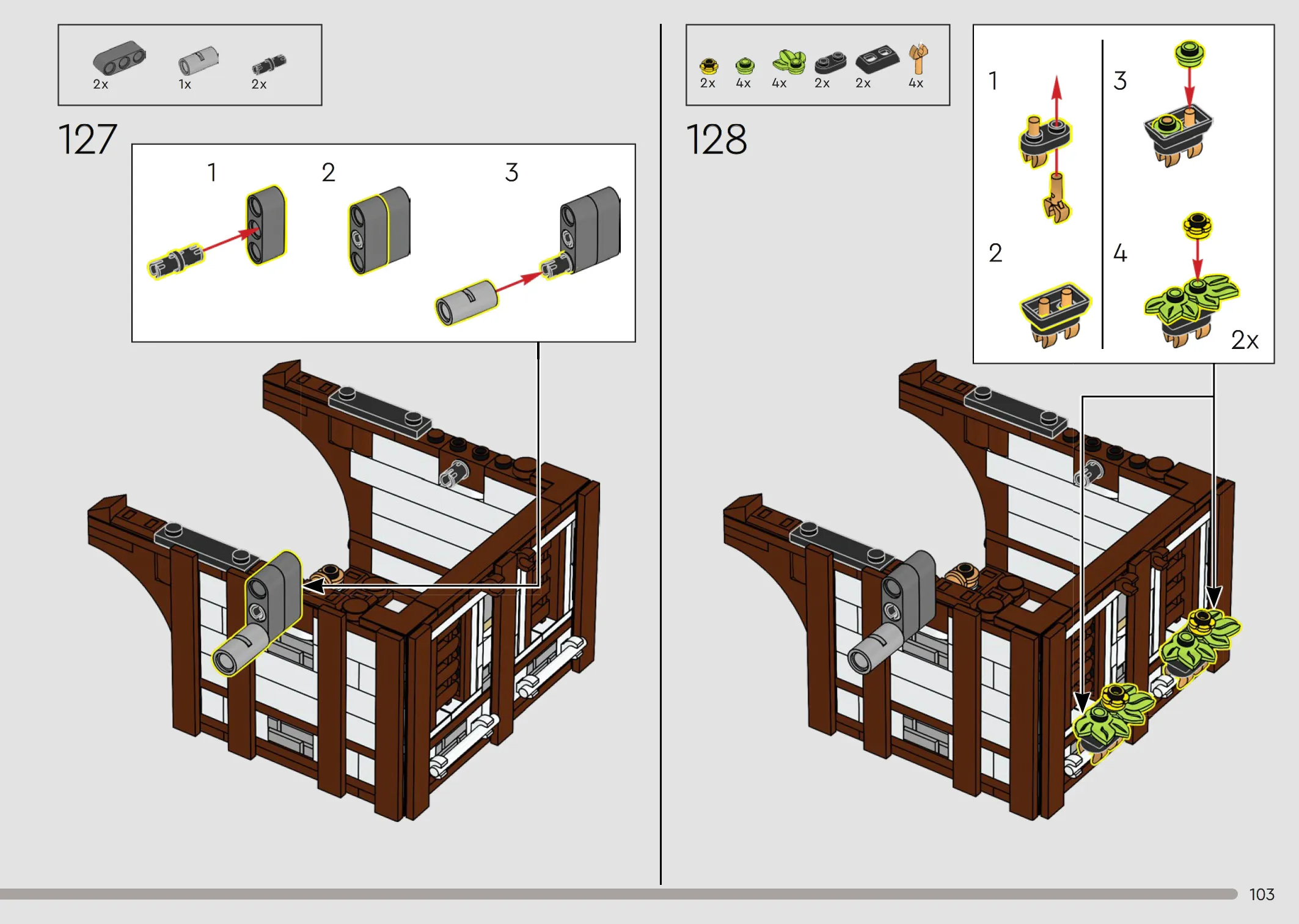 2x 1x 2x

127

1 2 3

2x 4x 4x 2x 2x 4x

128

1 3

2 4

2x

103