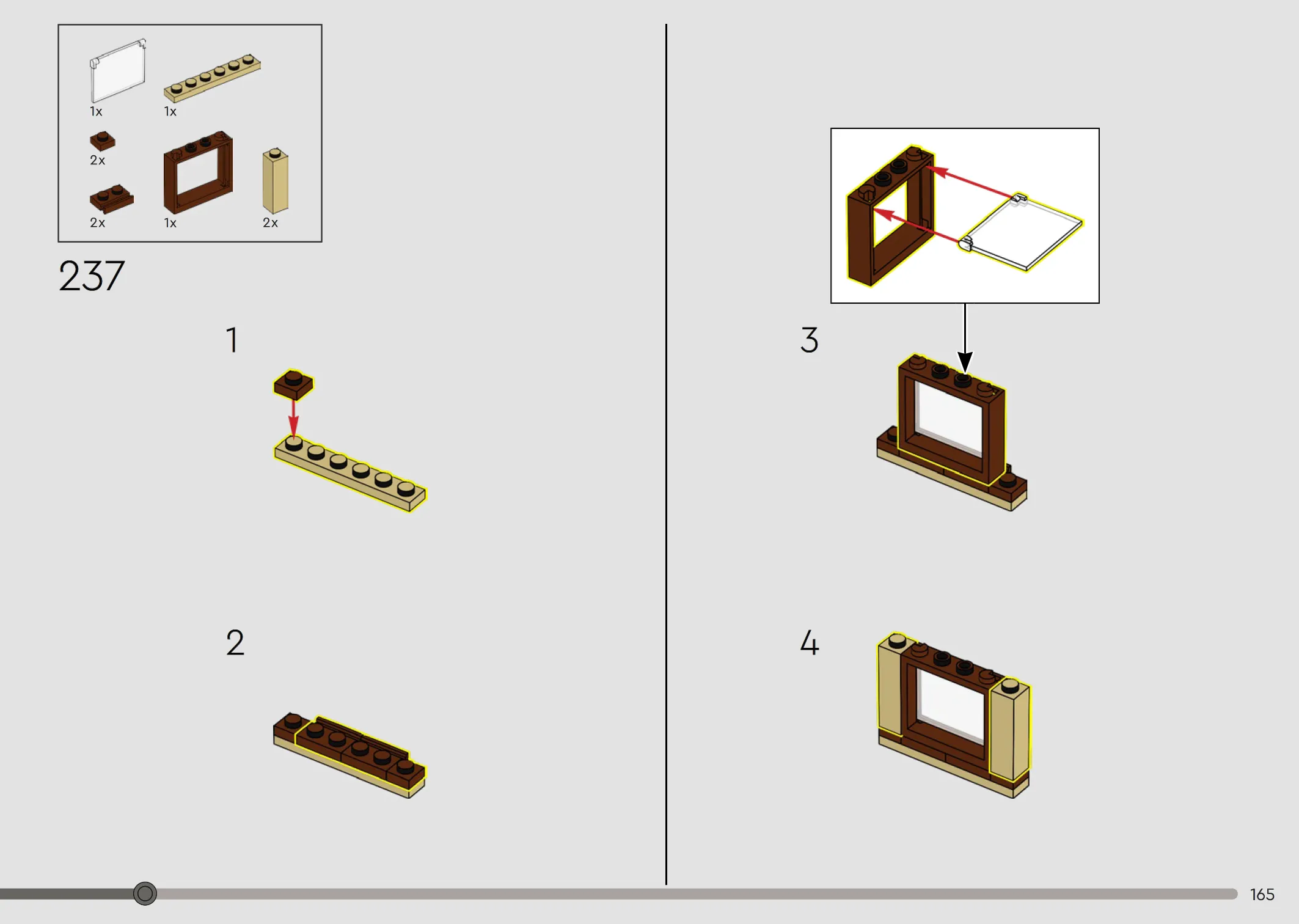 1x
1x
2x
2x
1x
2x

237

1

2

3

4

165