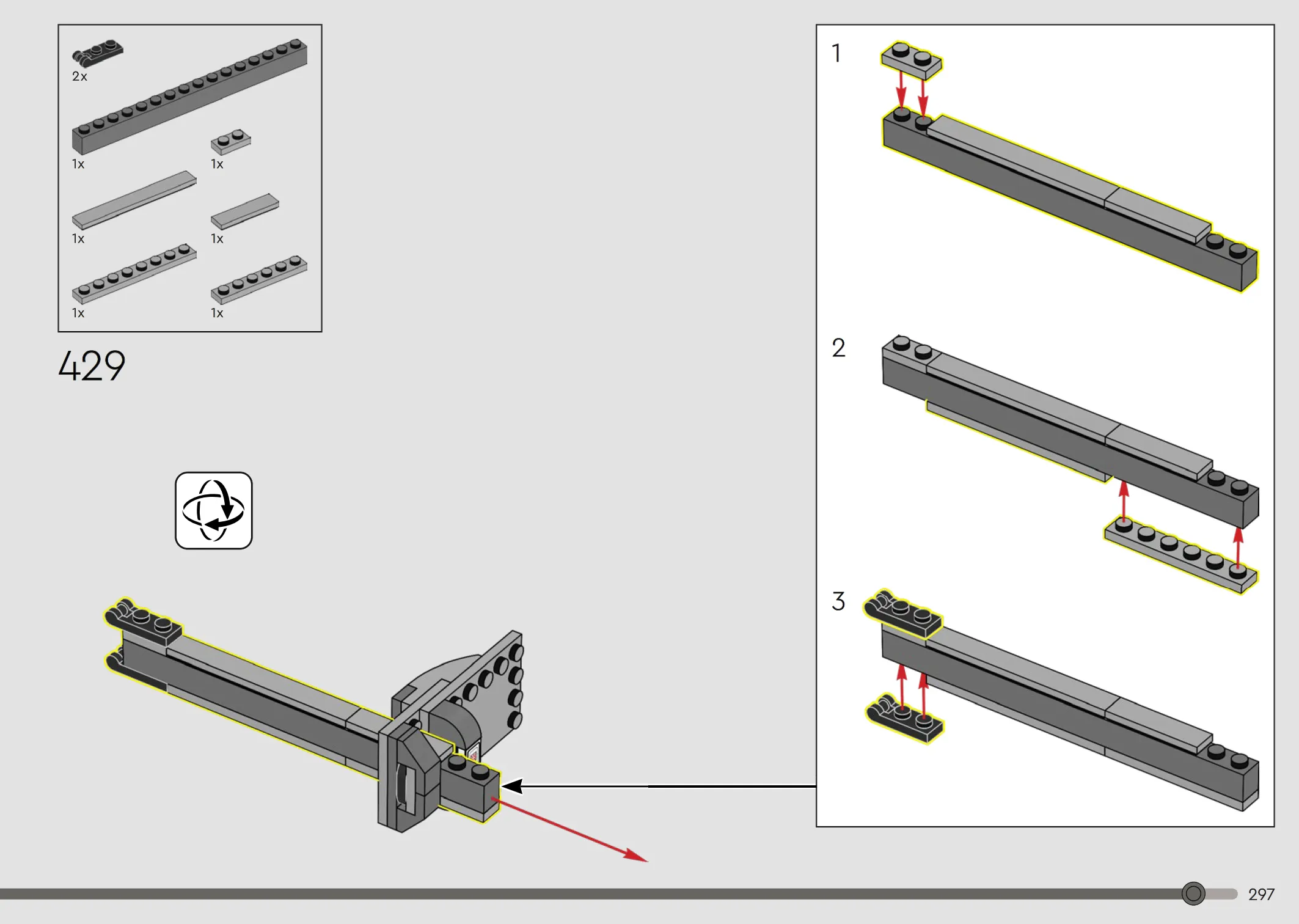 2x
1x
1x
1x
1x
1x
1x

429

1

2

3

297