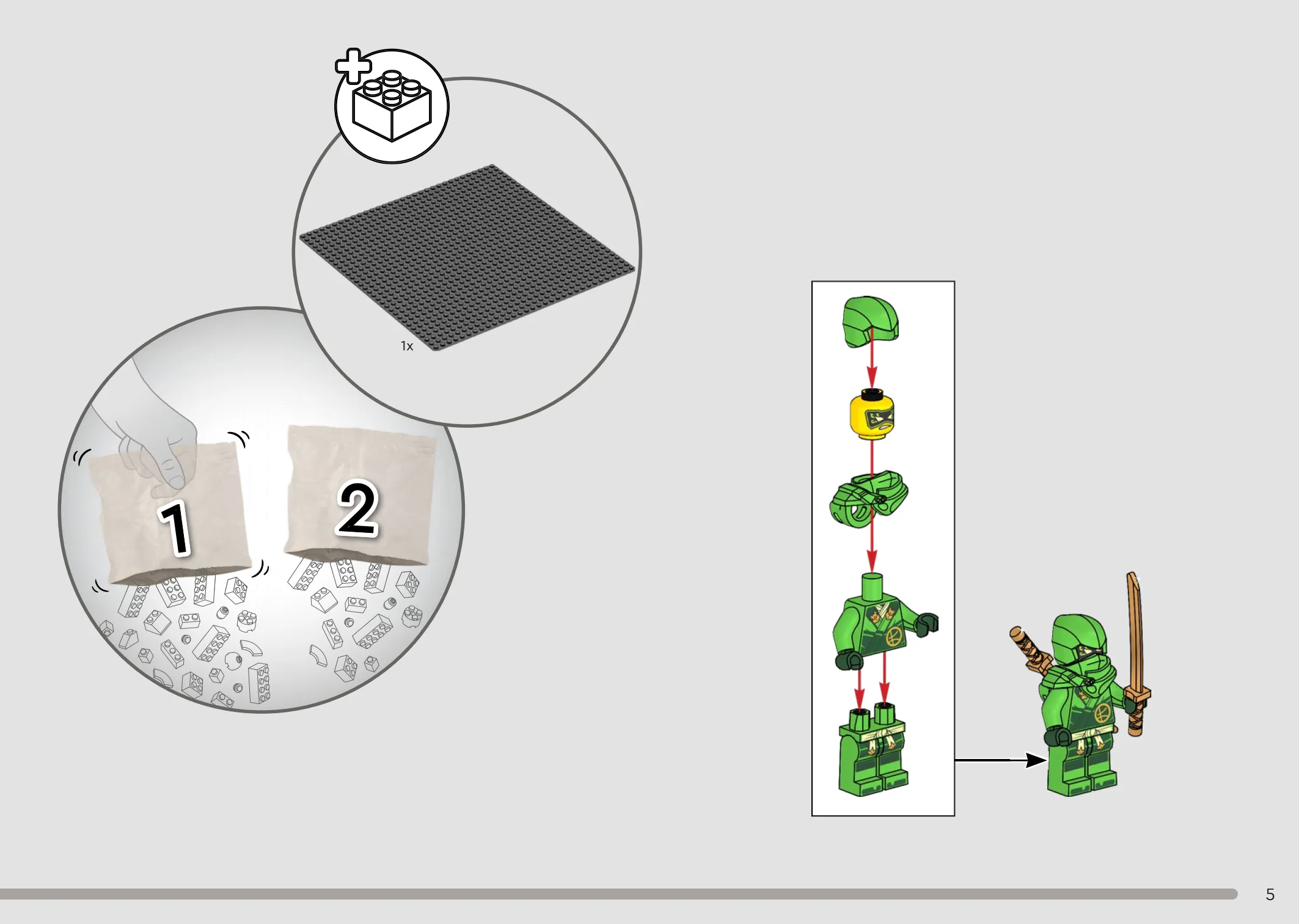 1x

1

2

5