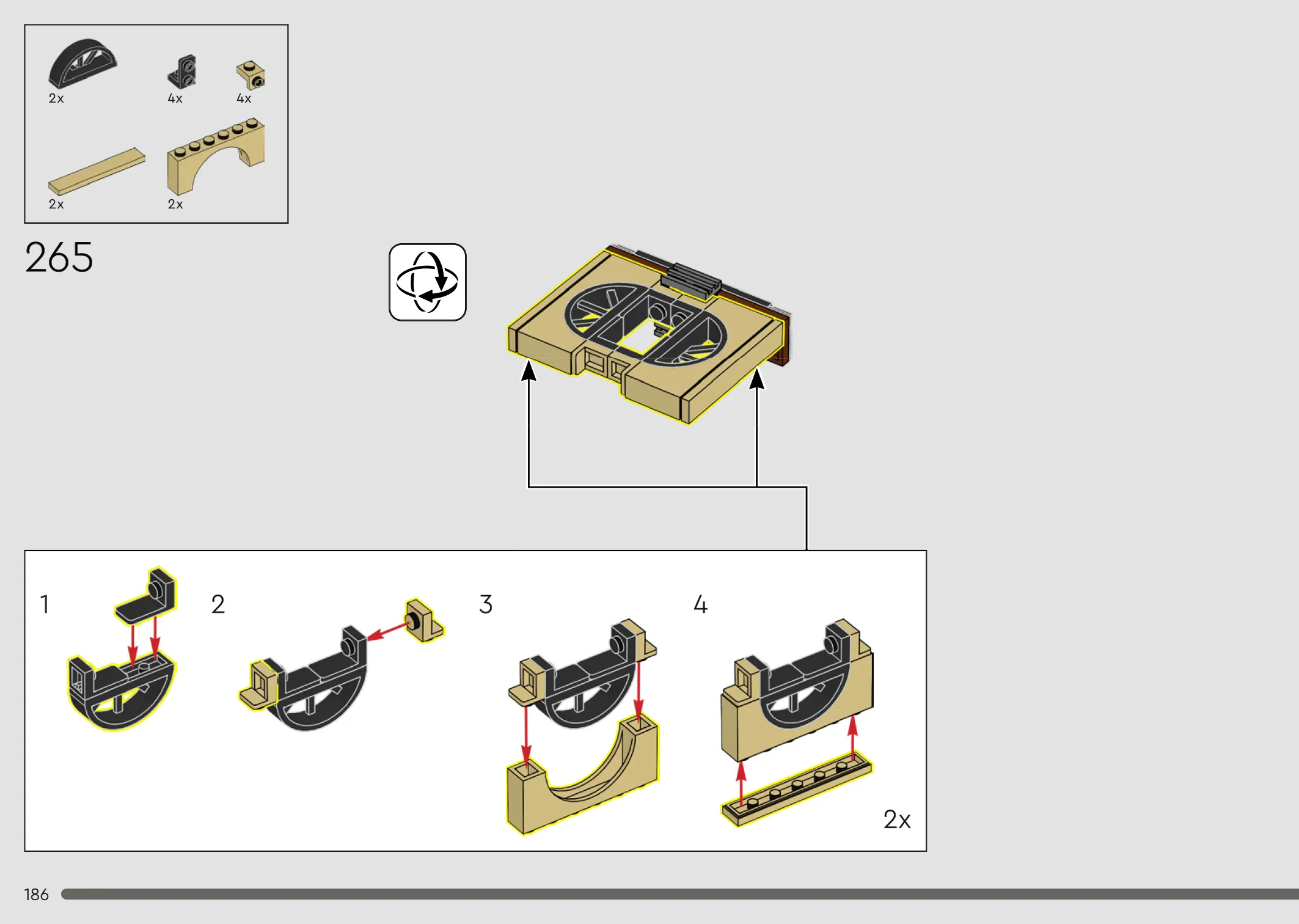 2x
4x
4x
2x
2x

265

1
2
3
4
2x

186