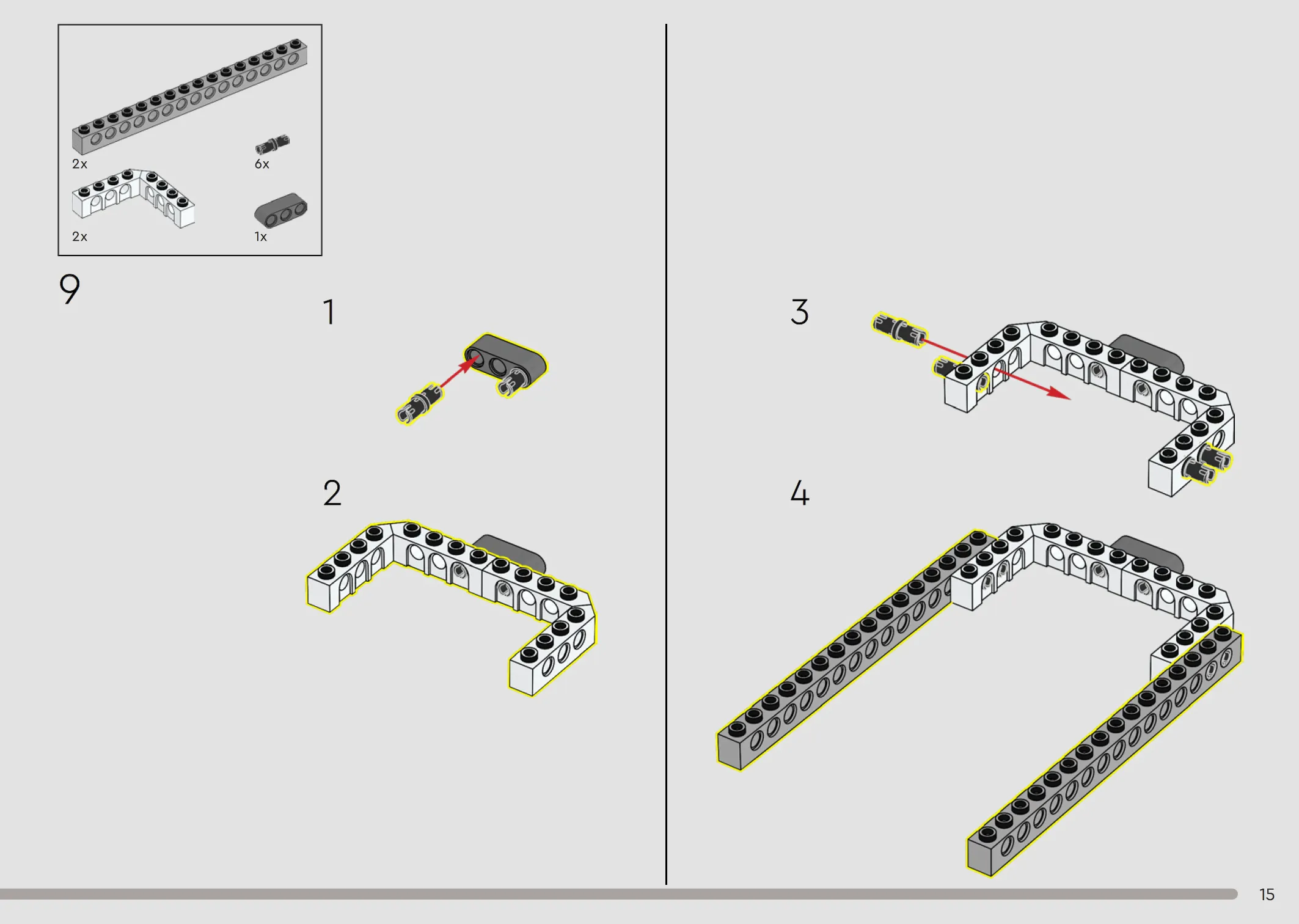 2x

6x

2x

1x

9

1

2

3

4

15