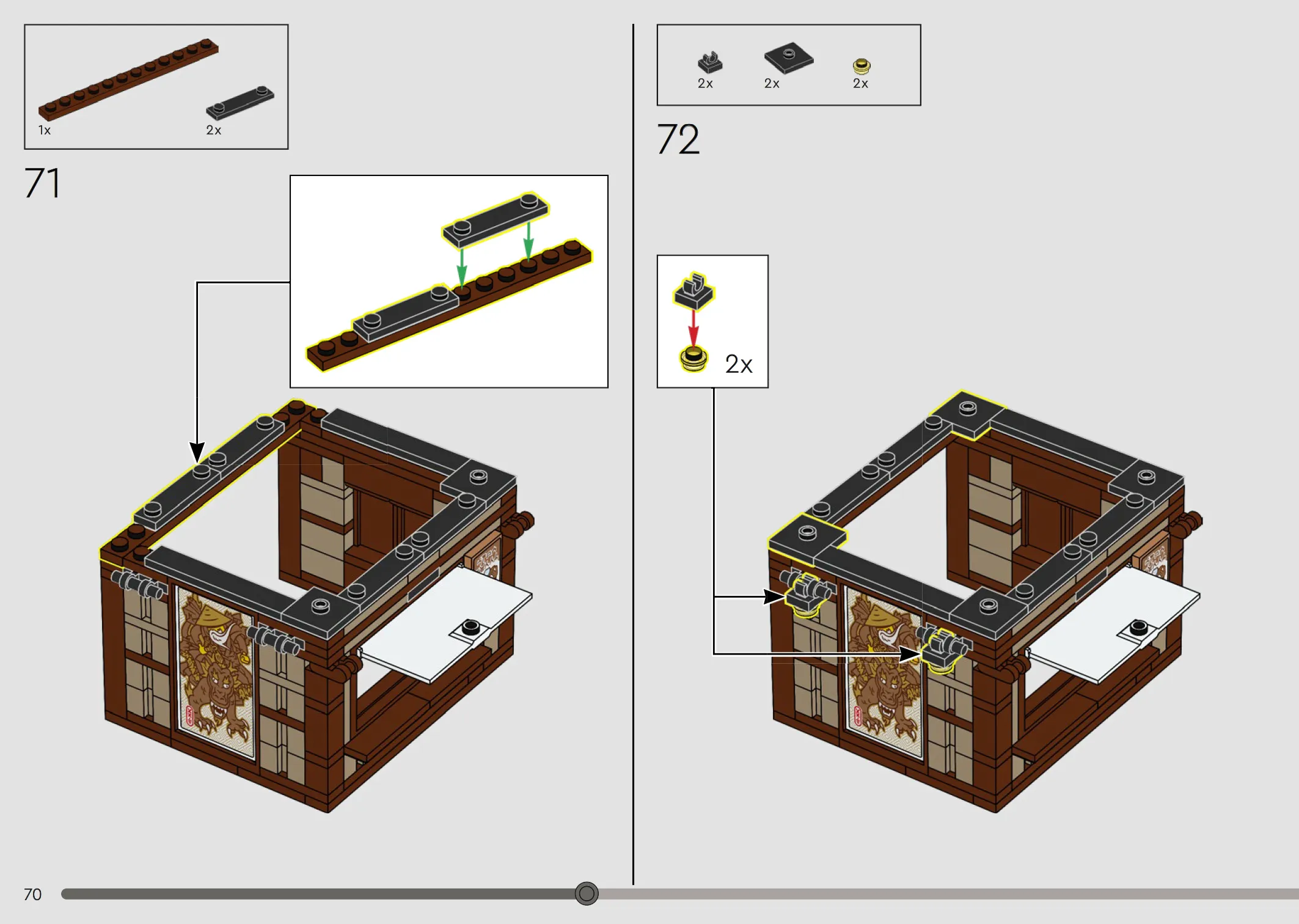 1x
2x

71

2x
2x
2x

72

2x

70