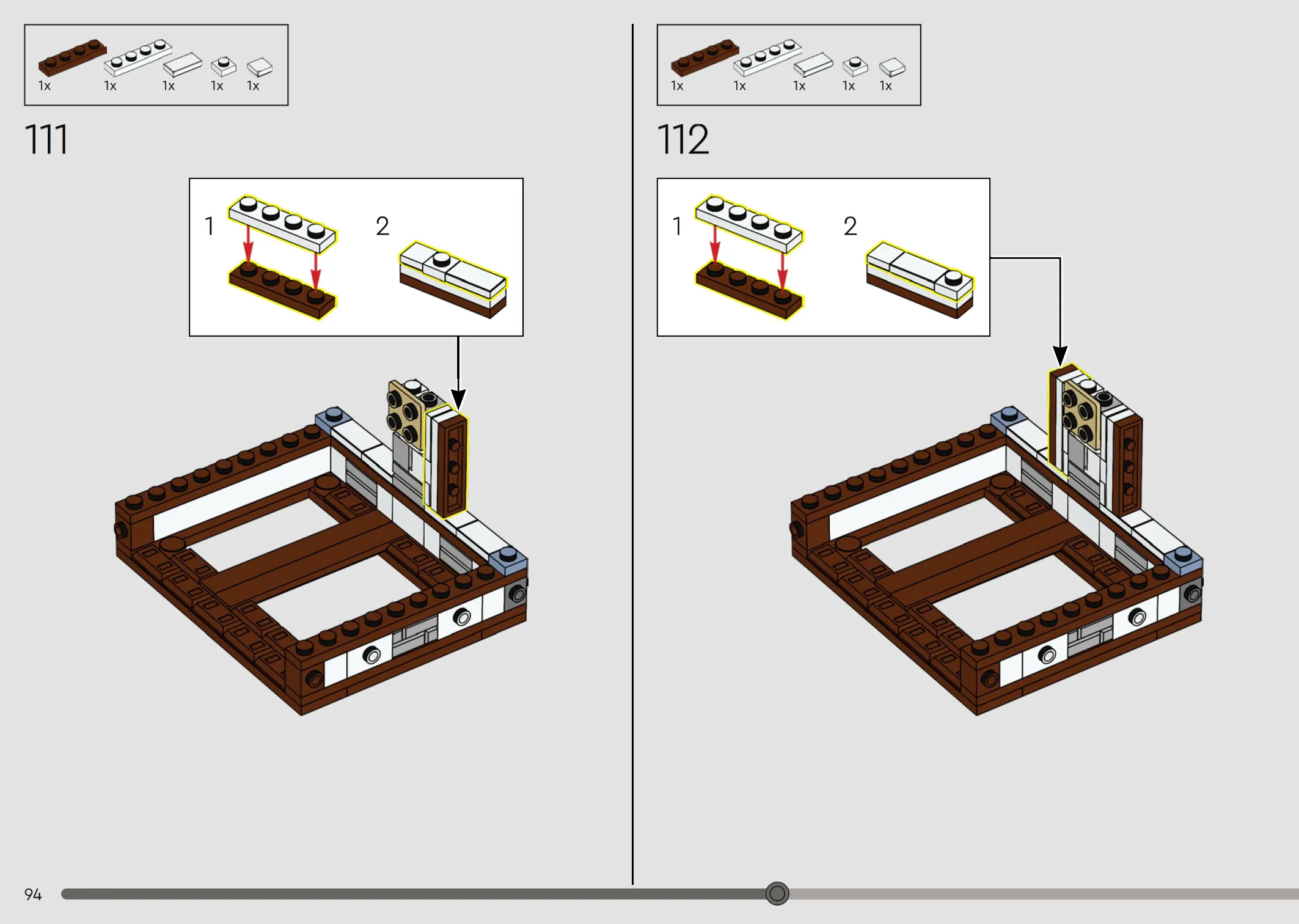 1x 1x 1x 1x 1x

111

1

2

1x 1x 1x 1x 1x

112

1

2

94