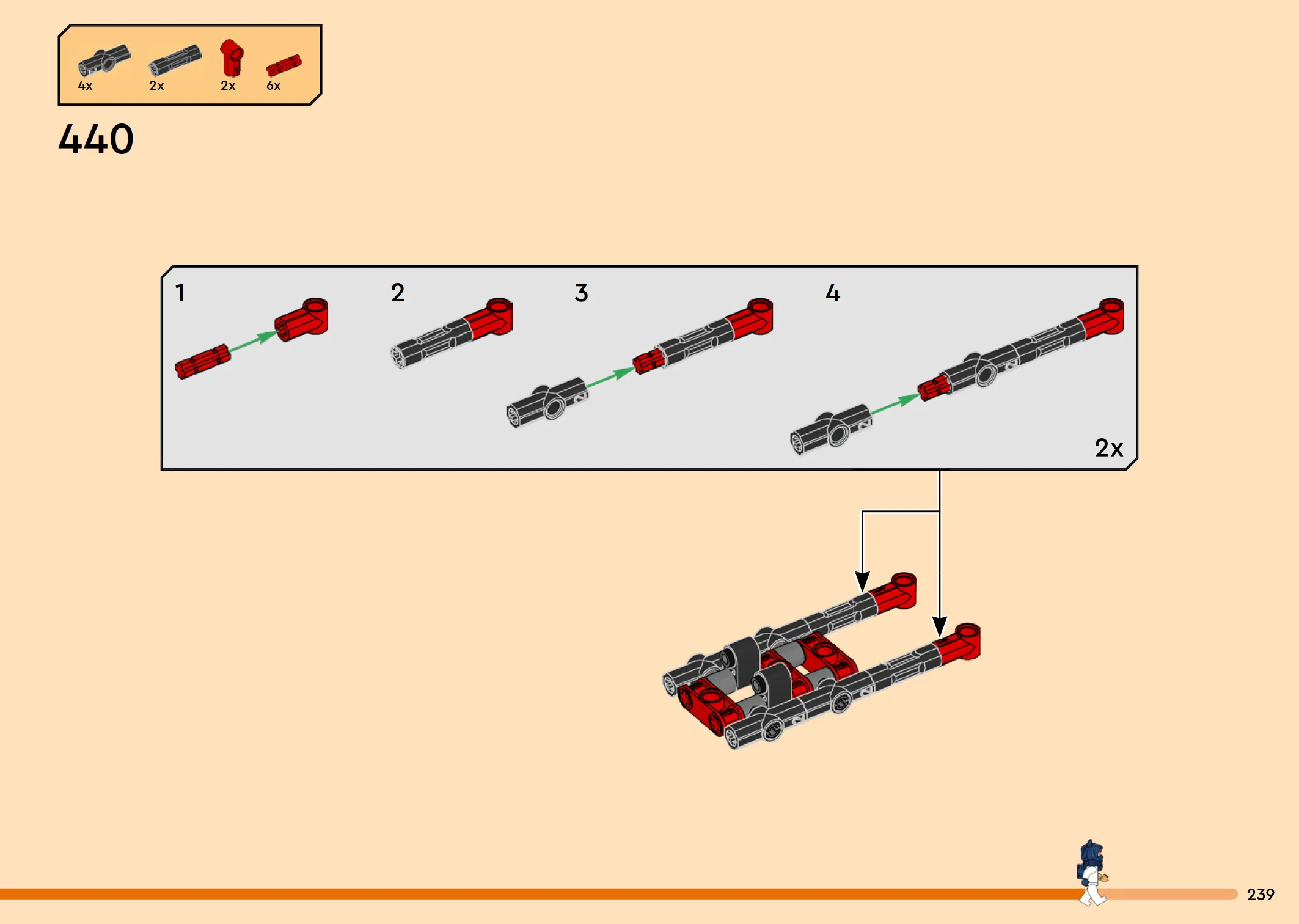 4x 2x 2x 6x

440

1

2

3

4

2x

239