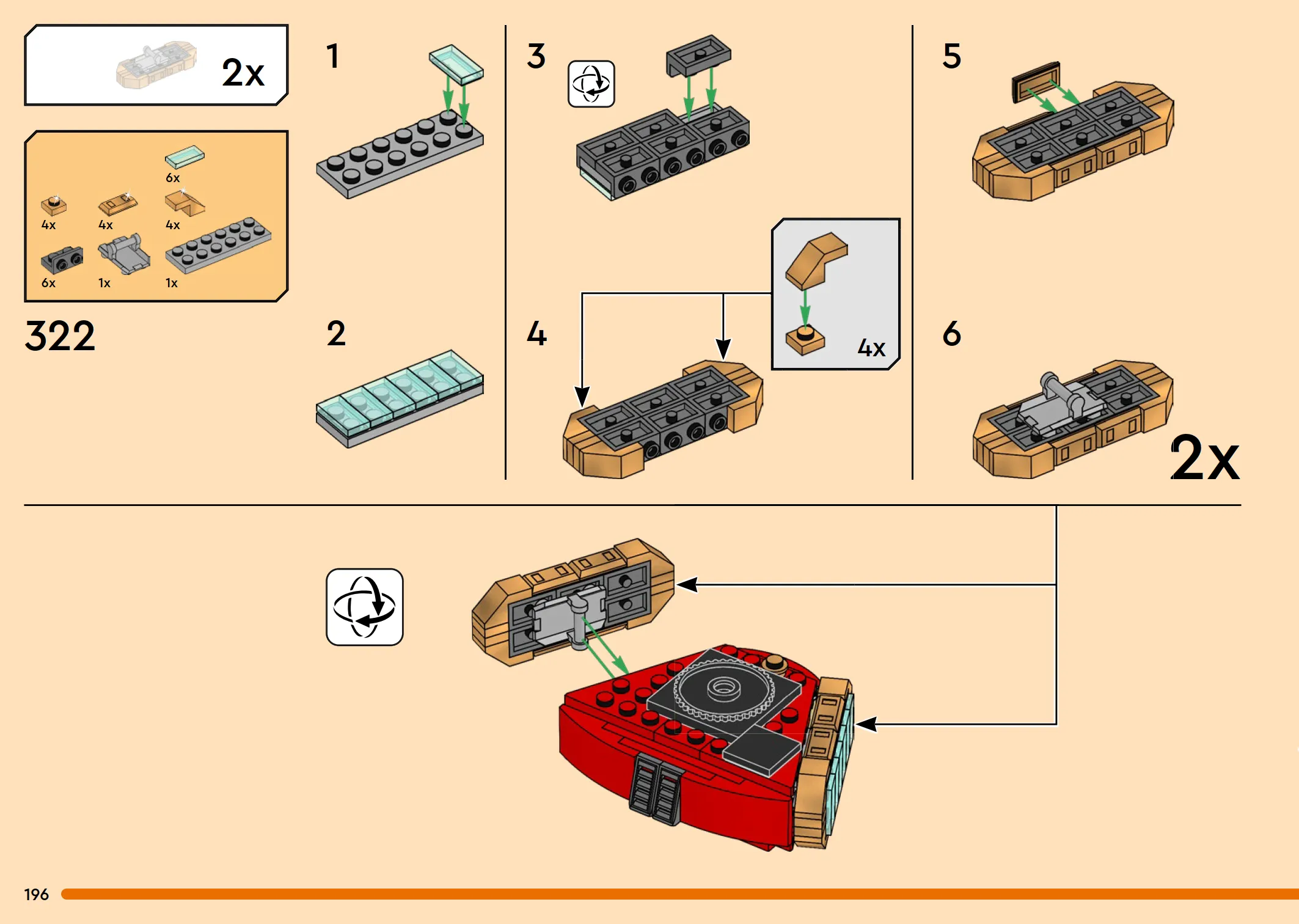 2x

6x
4x
4x
4x
6x
1x
1x

322

1

2

3

4

4x

5

6

2x

196