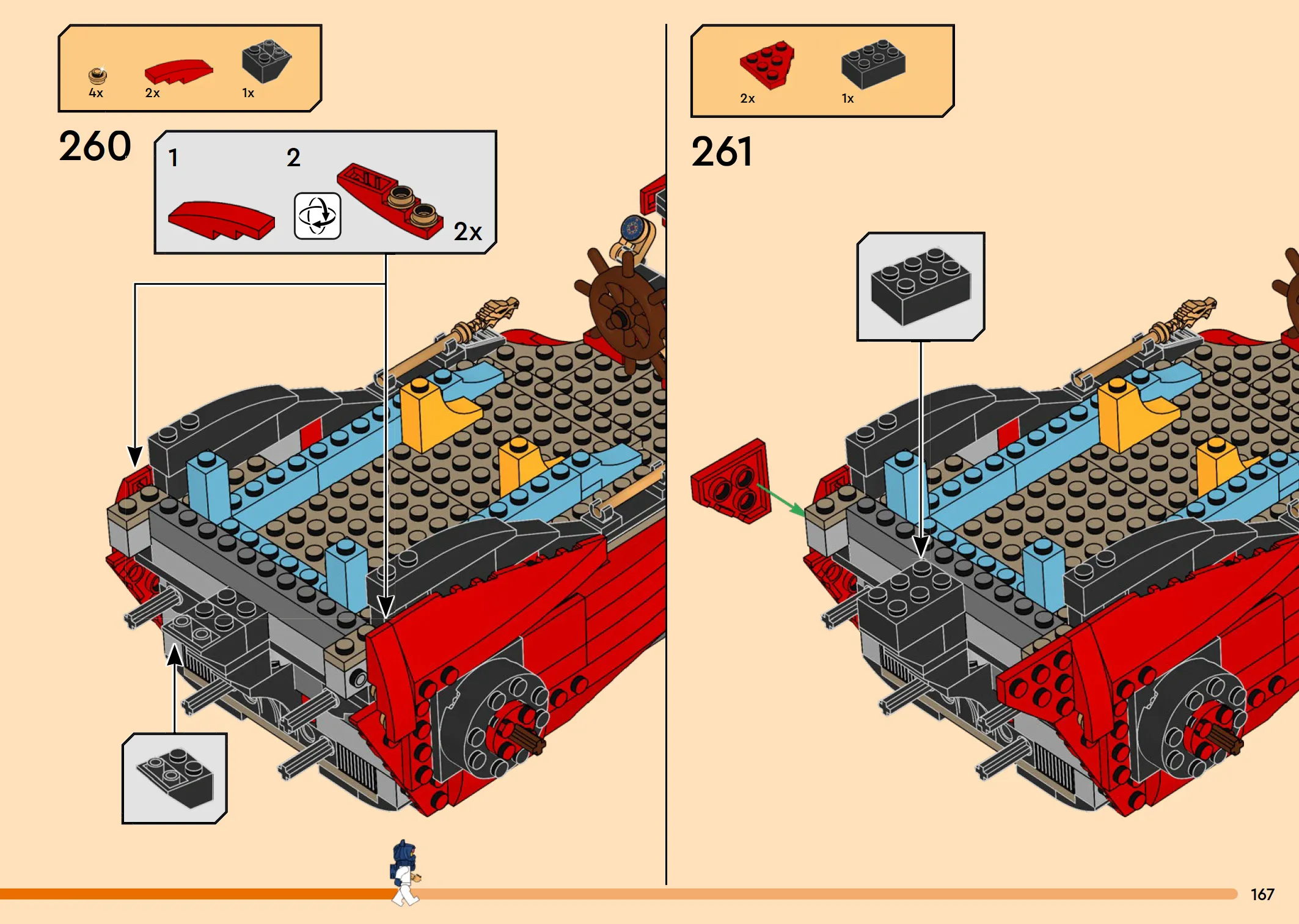 4x 2x 1x

260

1 2

2x

2x 1x

261

167