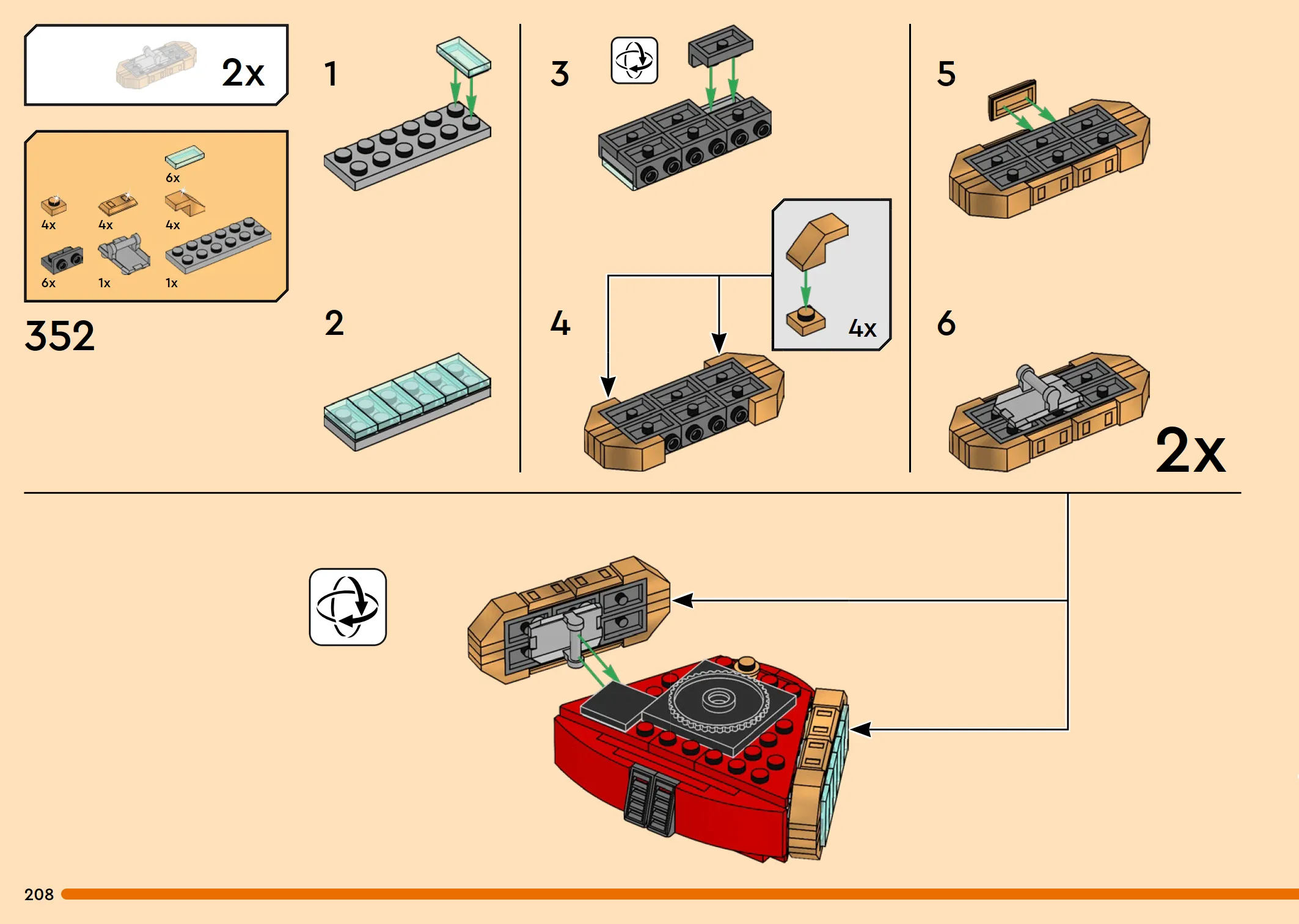 2x

6x
4x
4x
4x
6x
1x
1x

352

1

2

3

4

4x

5

6

2x

208