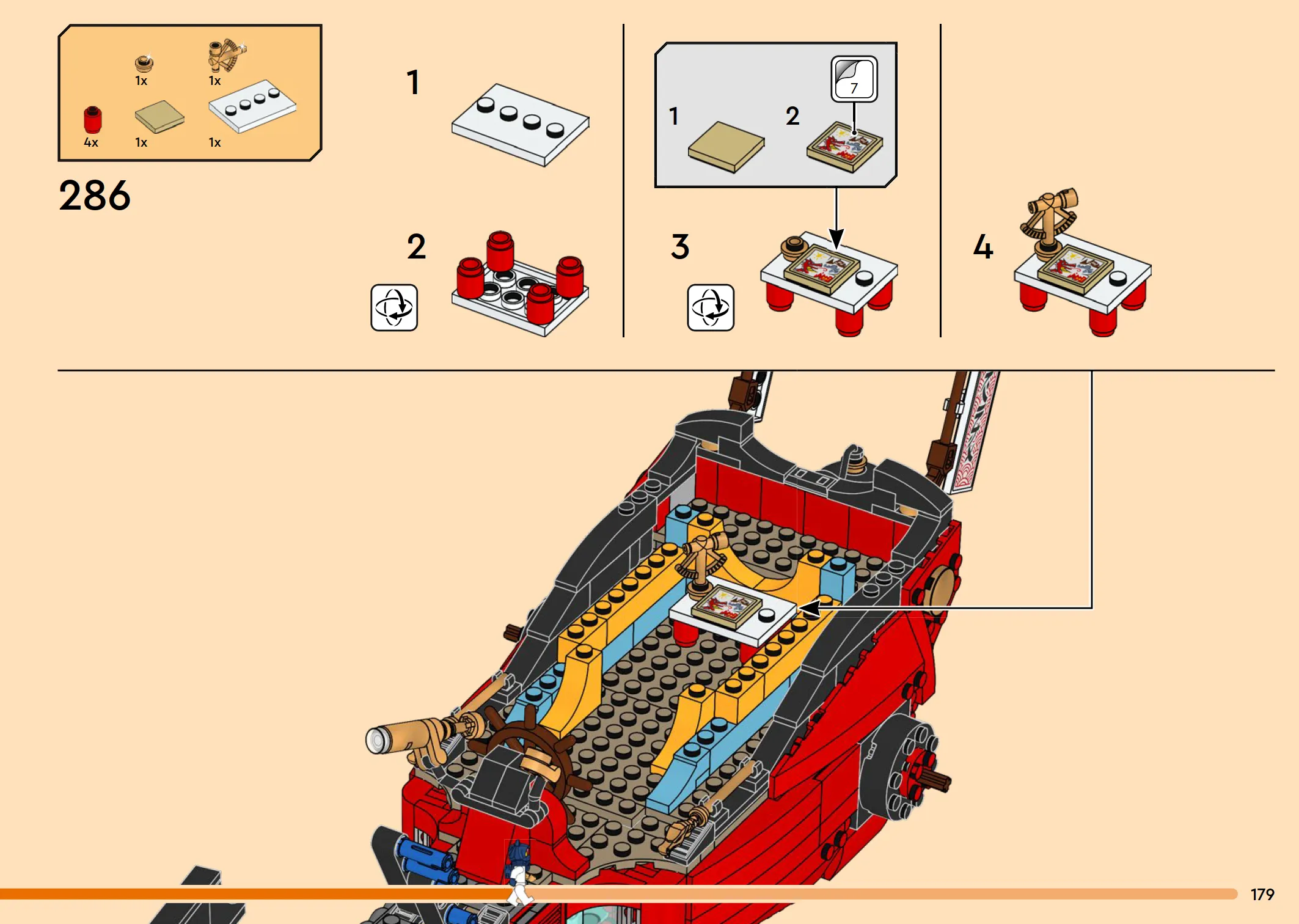 1x
1x
4x
1x
1x

286

1

2

1
2
7

3

4

179