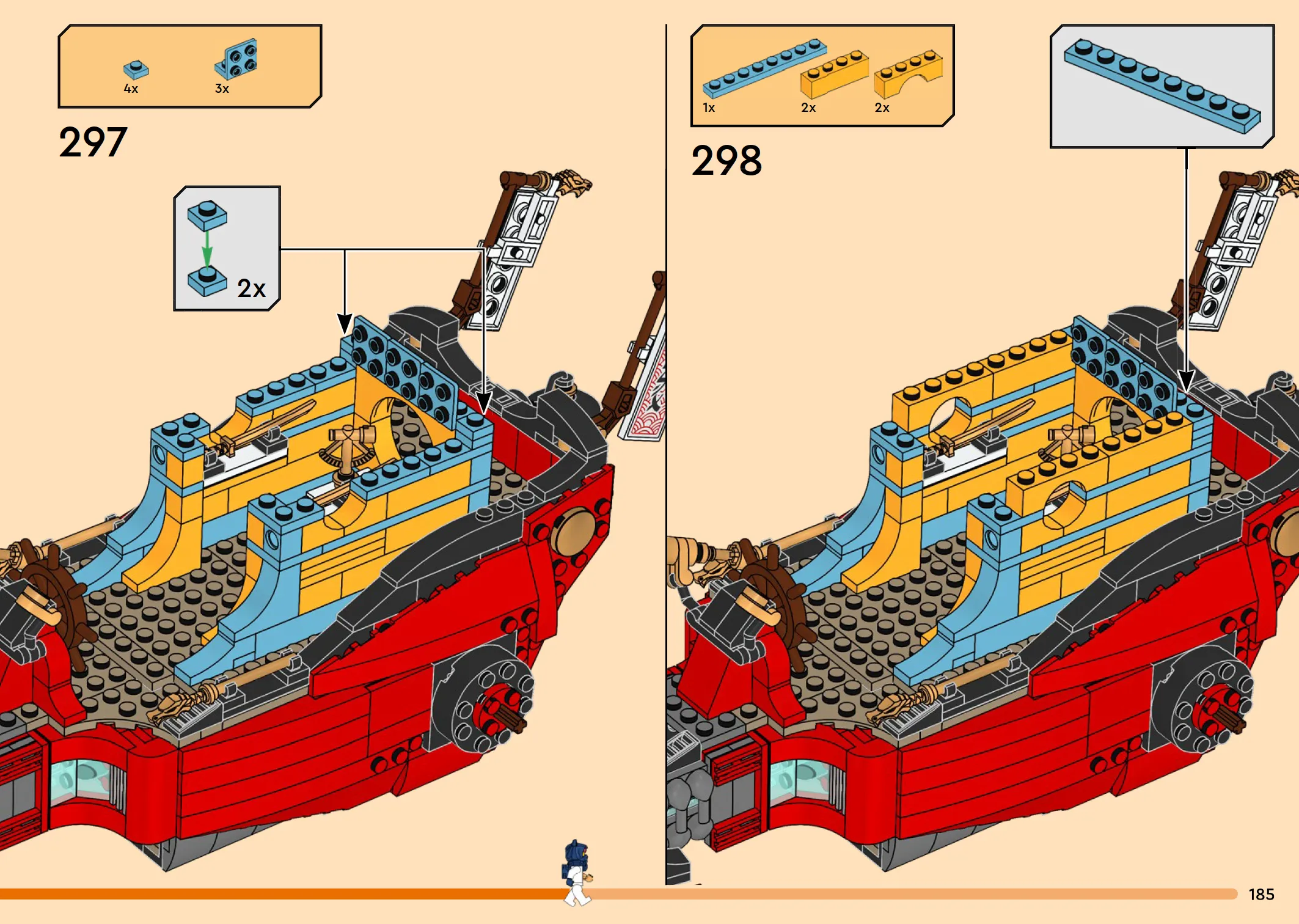 4x 3x

297

2x

1x 2x 2x

298

185