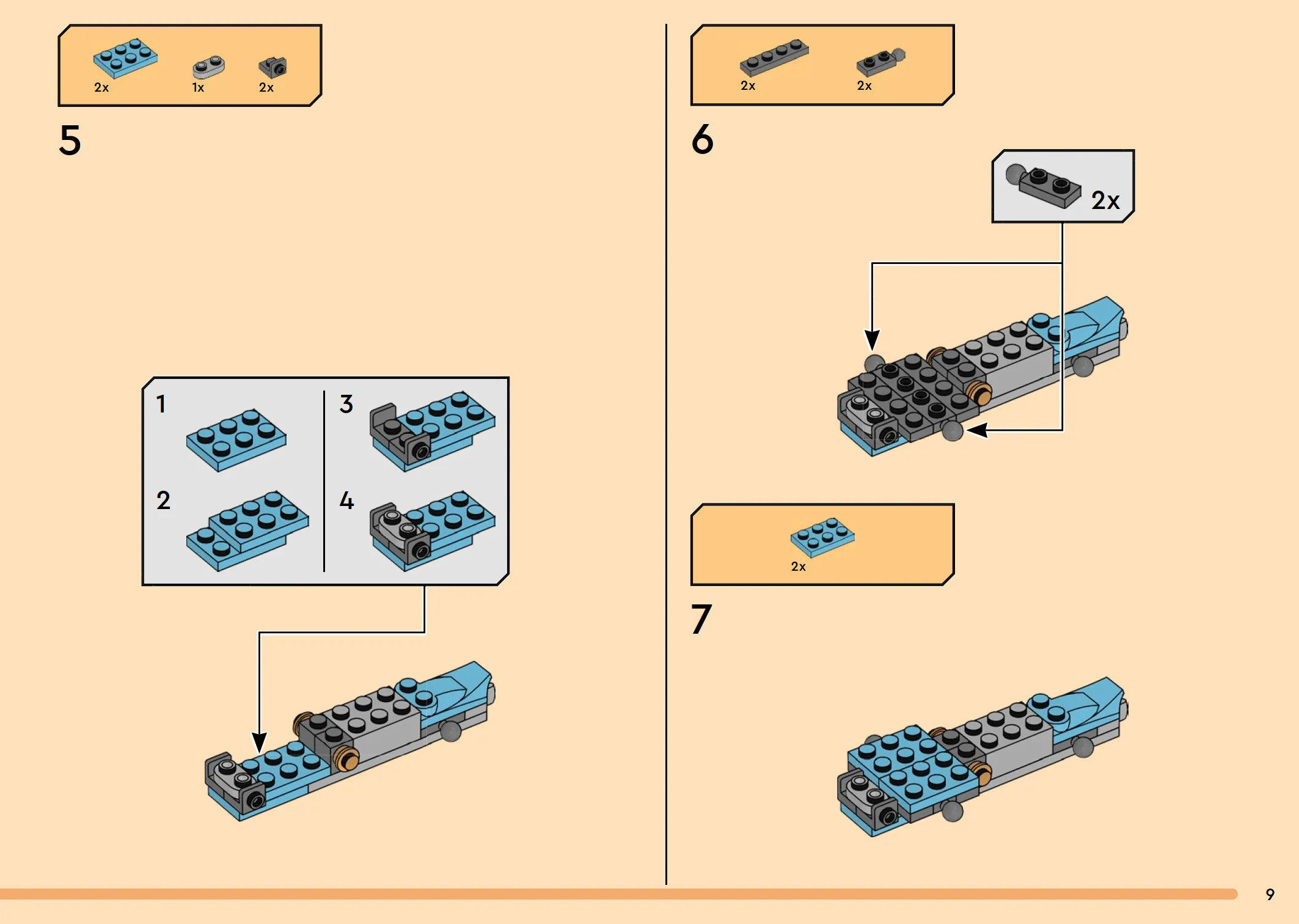 2x 1x 2x

5

1
2
3
4

2x 2x

6

2x

2x

7

9