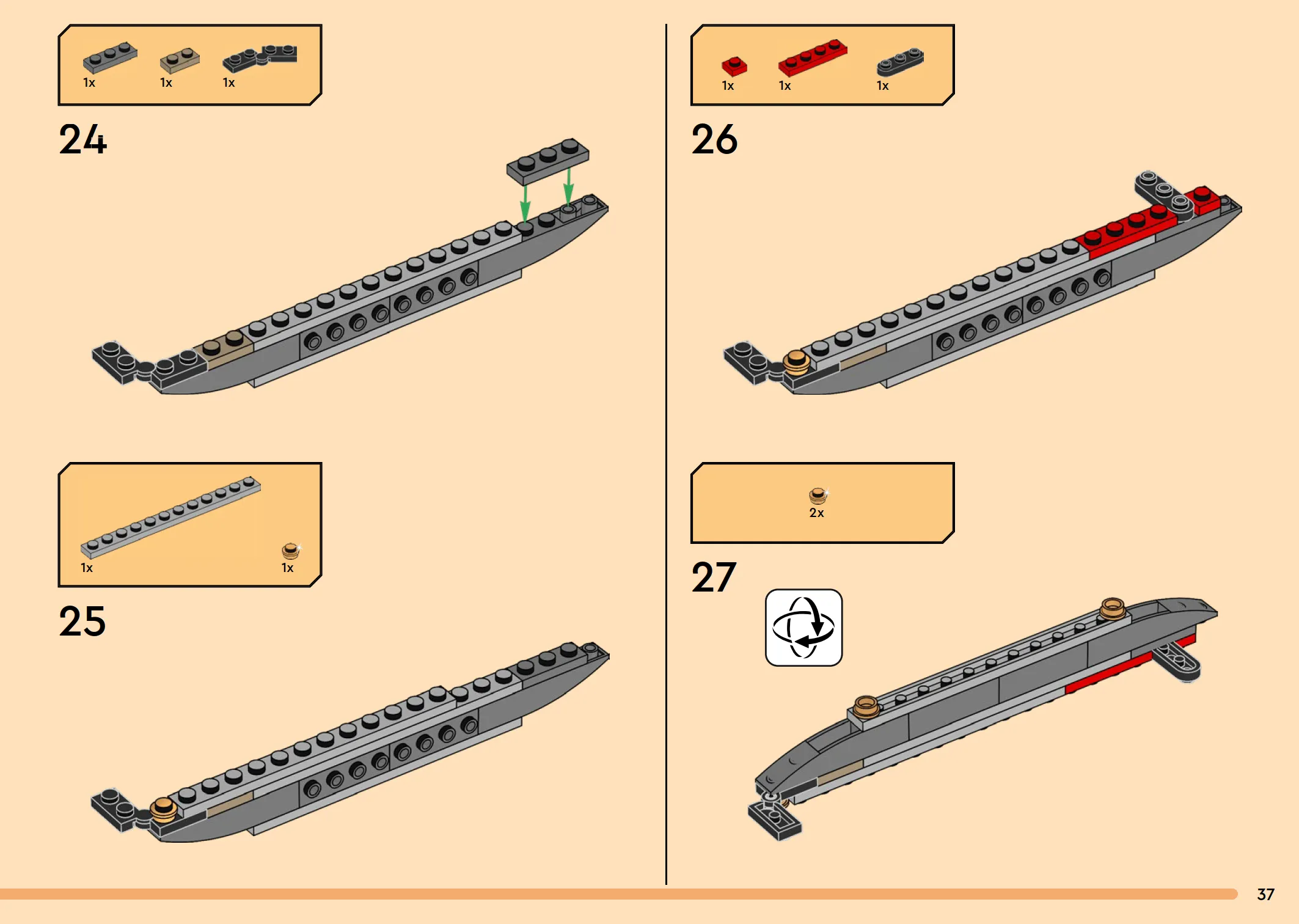 1x 1x 1x

24

1x 1x

25

1x 1x 1x

26

2x

27

37