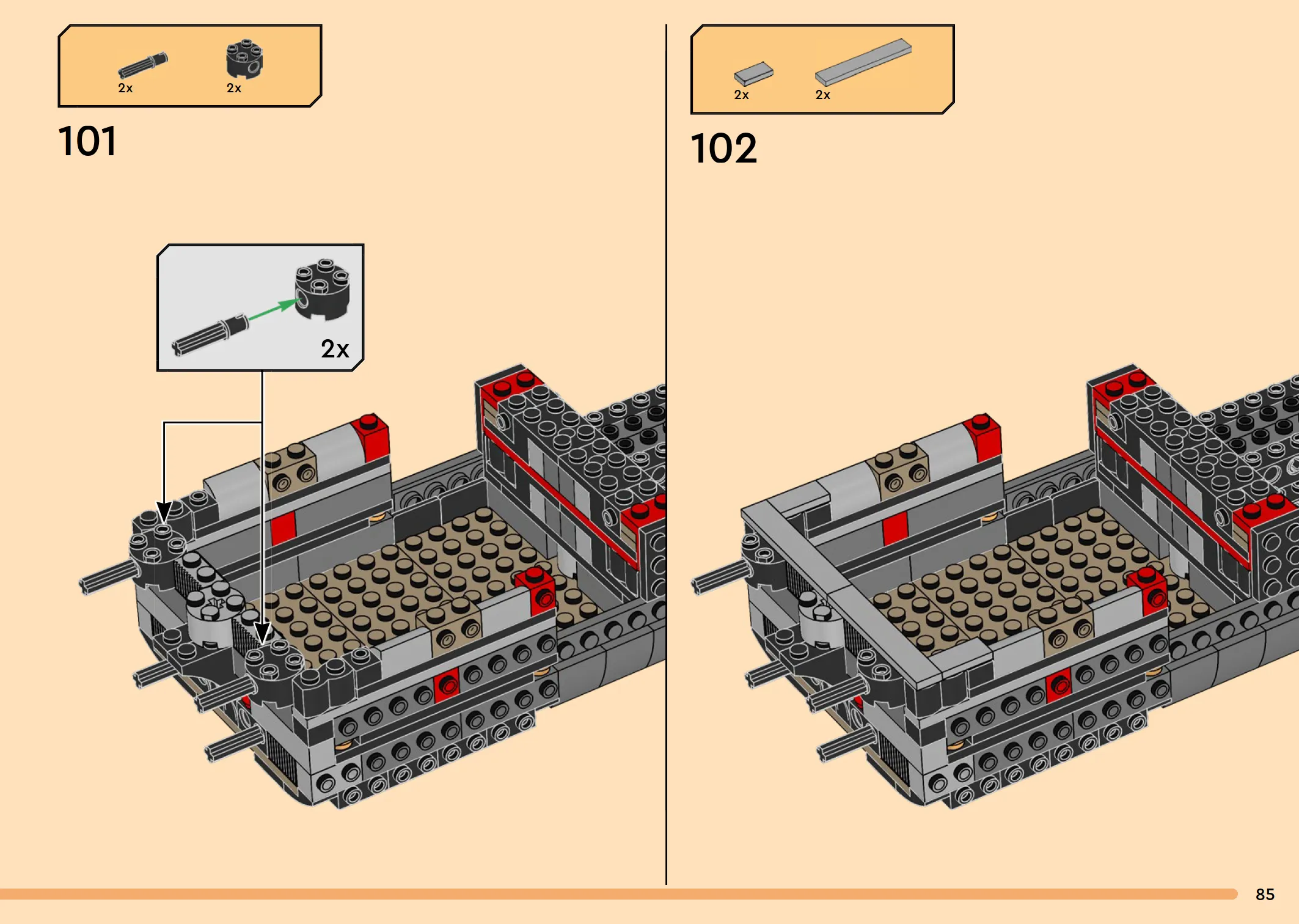 2x 2x

101

2x

2x 2x

102

85