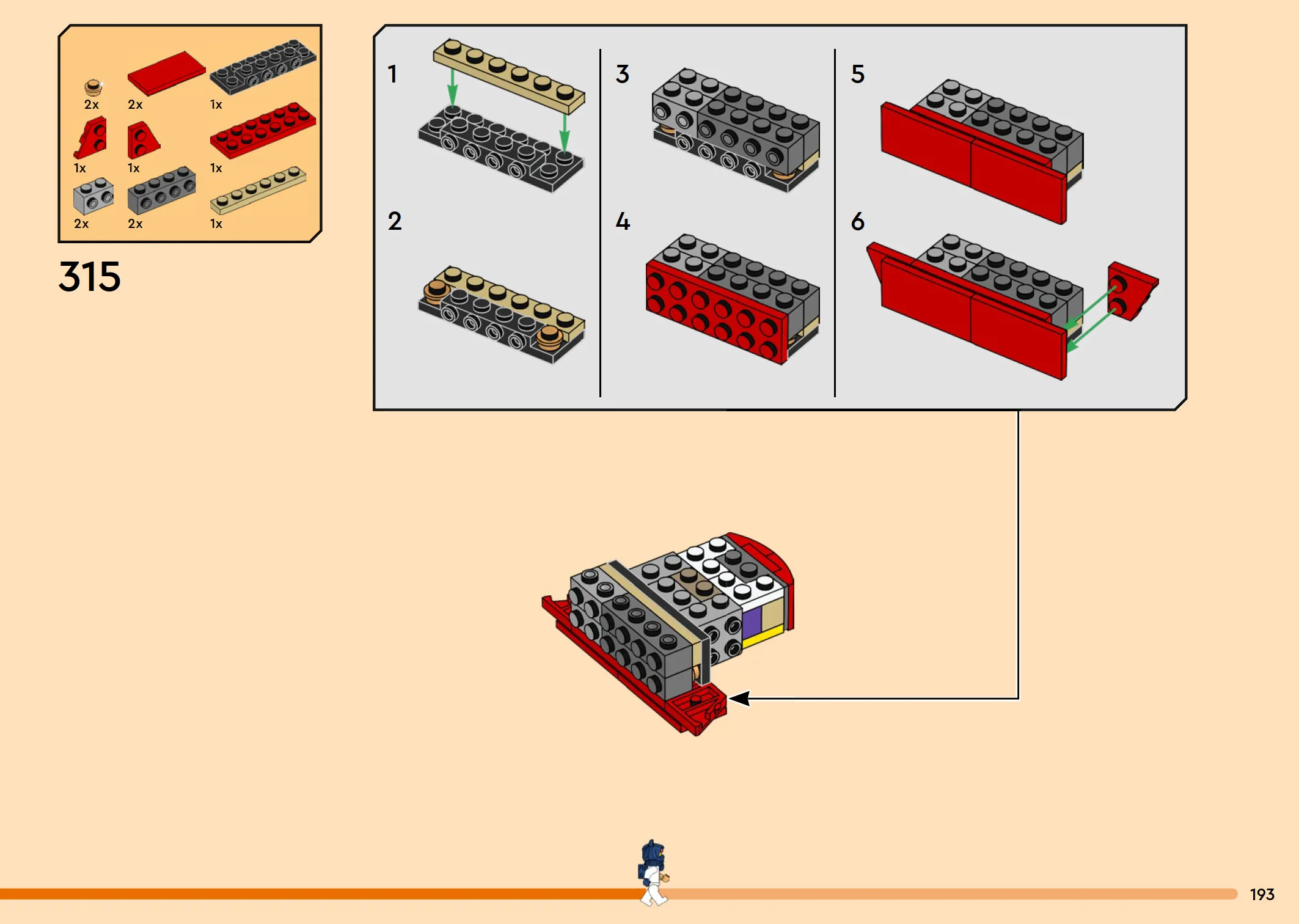 2x 2x 1x
1x 1x 1x
2x 2x 1x

315

1
2
3
4
5
6

193