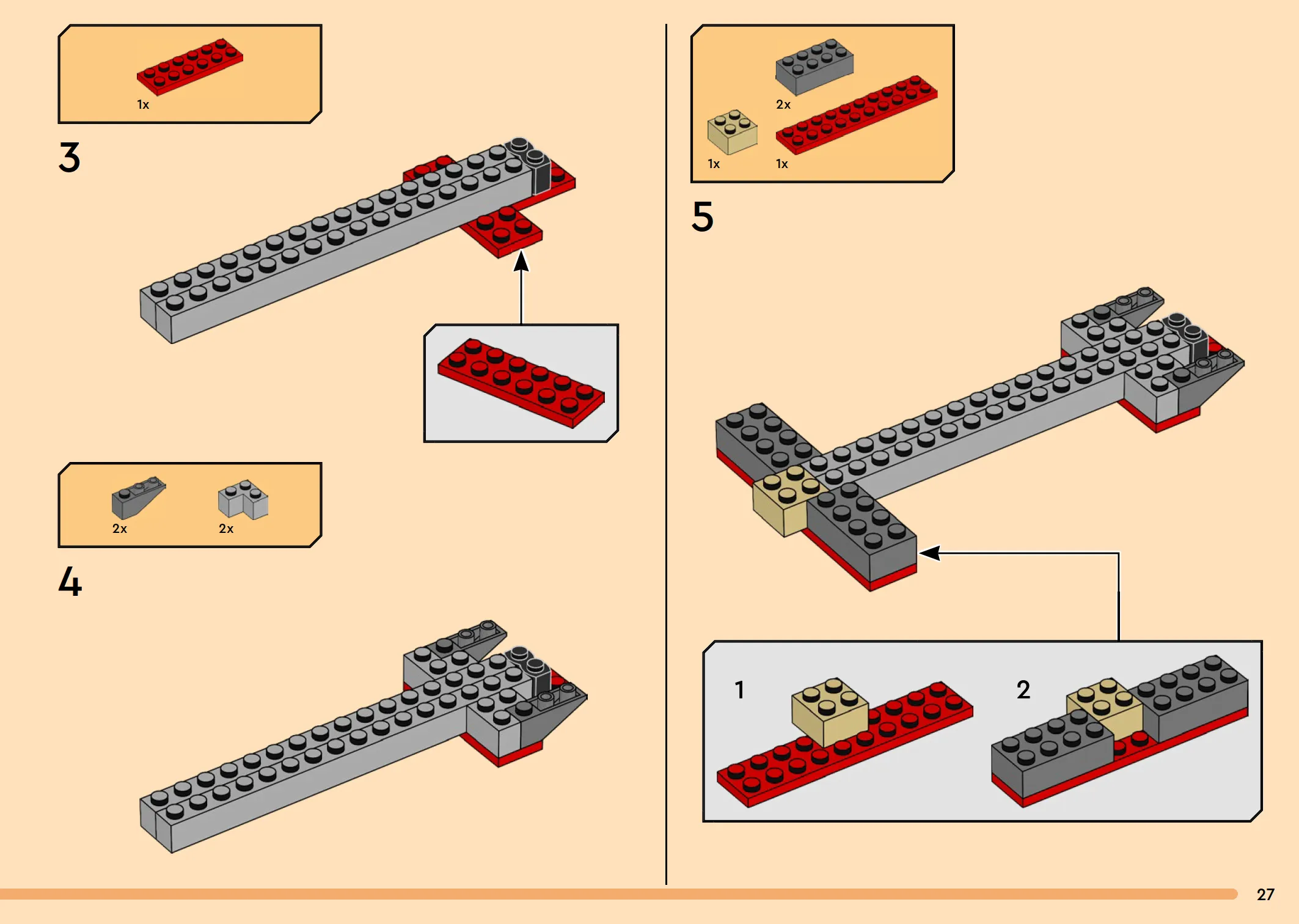 1x

3

2x 2x

4

2x

1x 1x

5

1

2

27