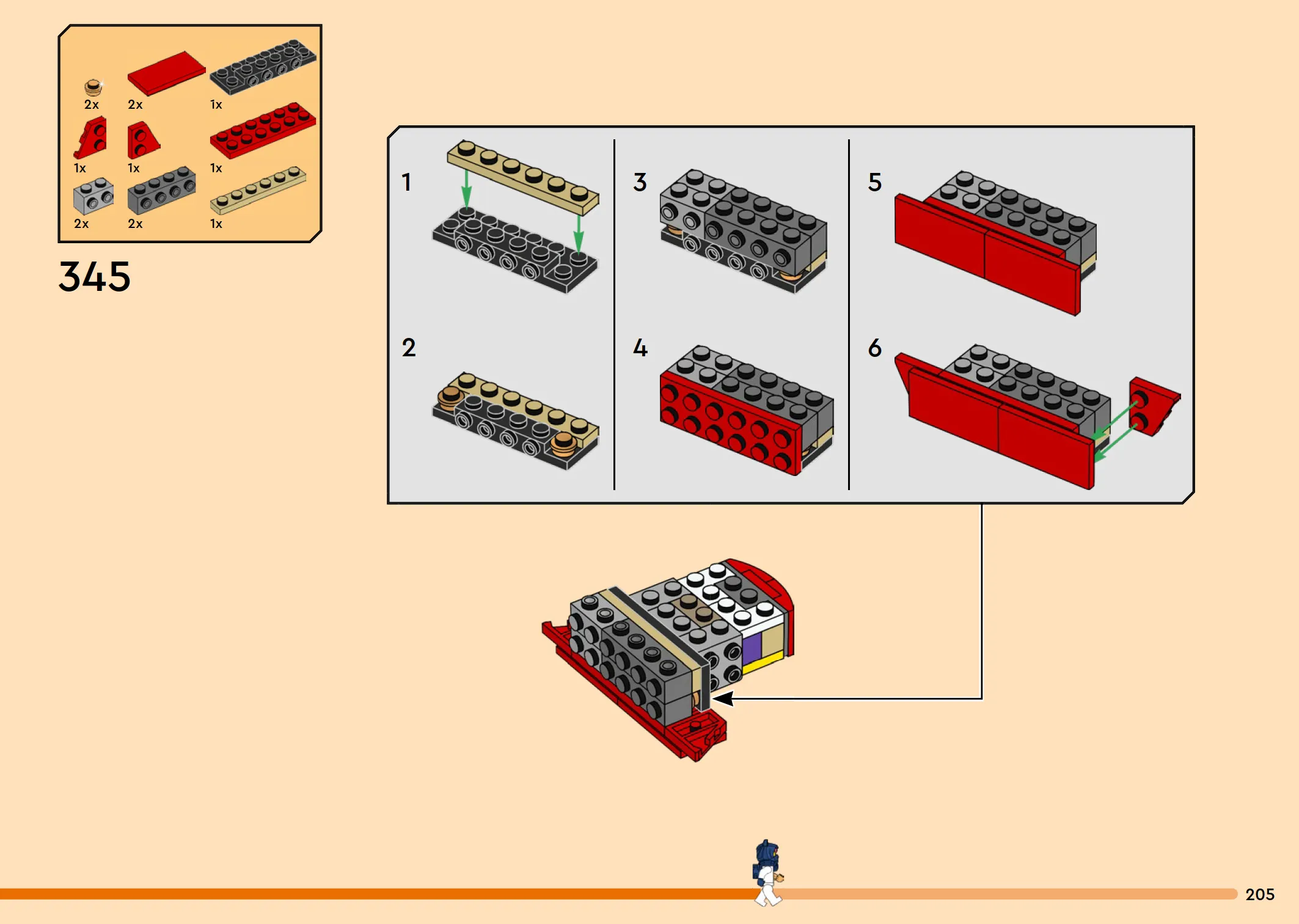 2x
2x
1x
1x
1x
1x
2x
2x
1x

345

1
2
3
4
5
6

205