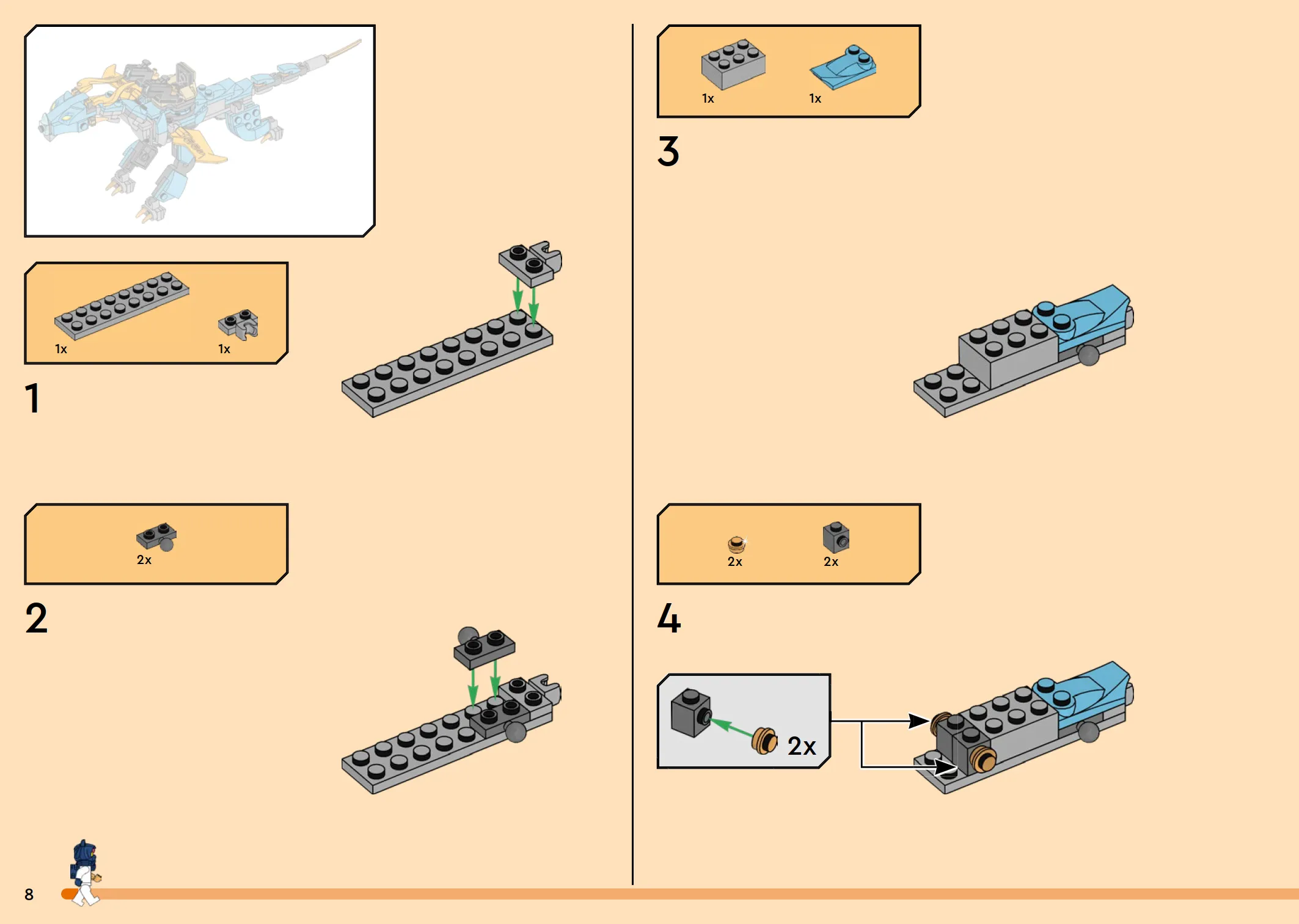 1x
1x
1

2x
2

1x
1x
3

2x
2x
4

2x

8