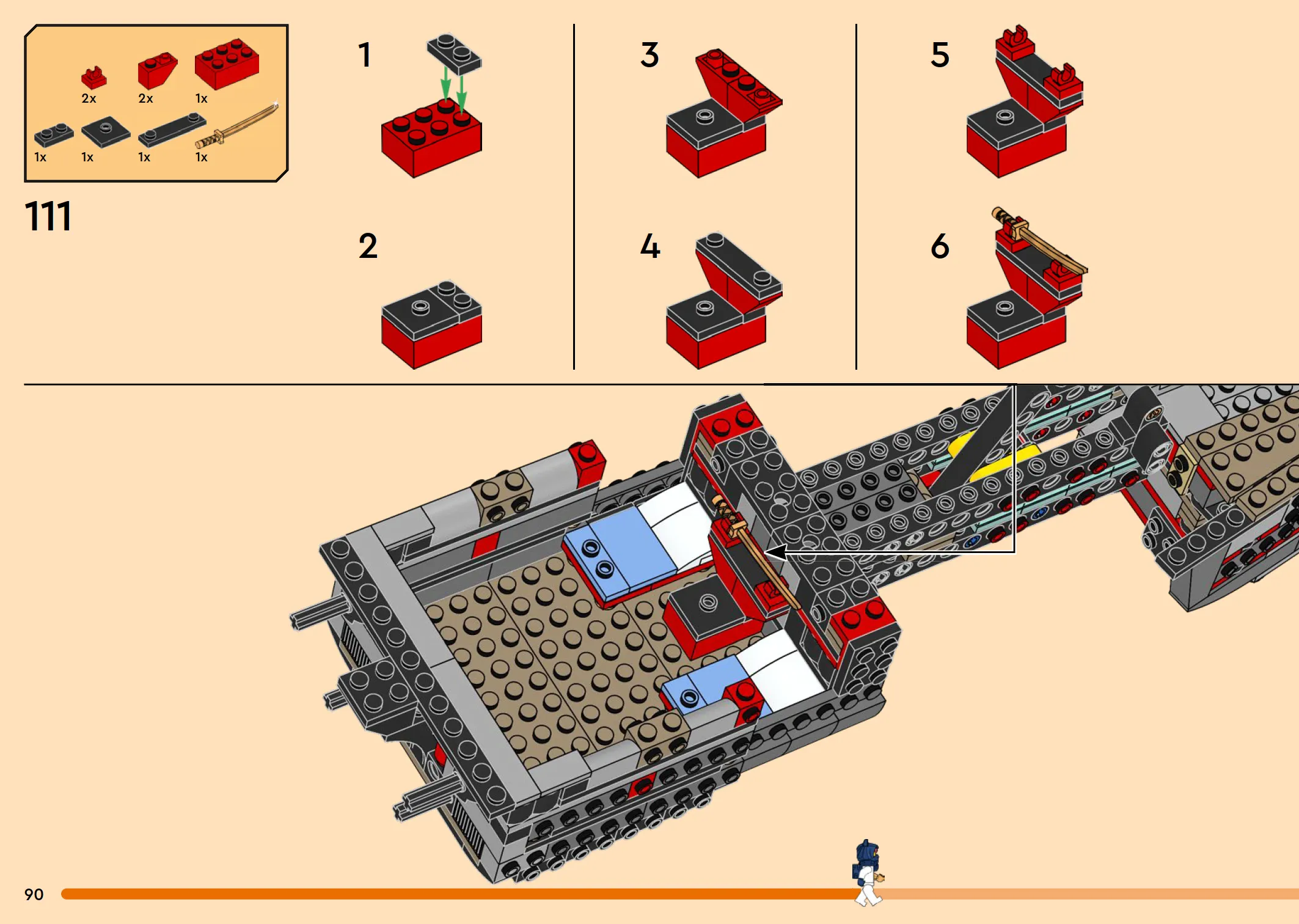 2x 2x 1x
1x 1x 1x 1x

111

1

2

3

4

5

6

90