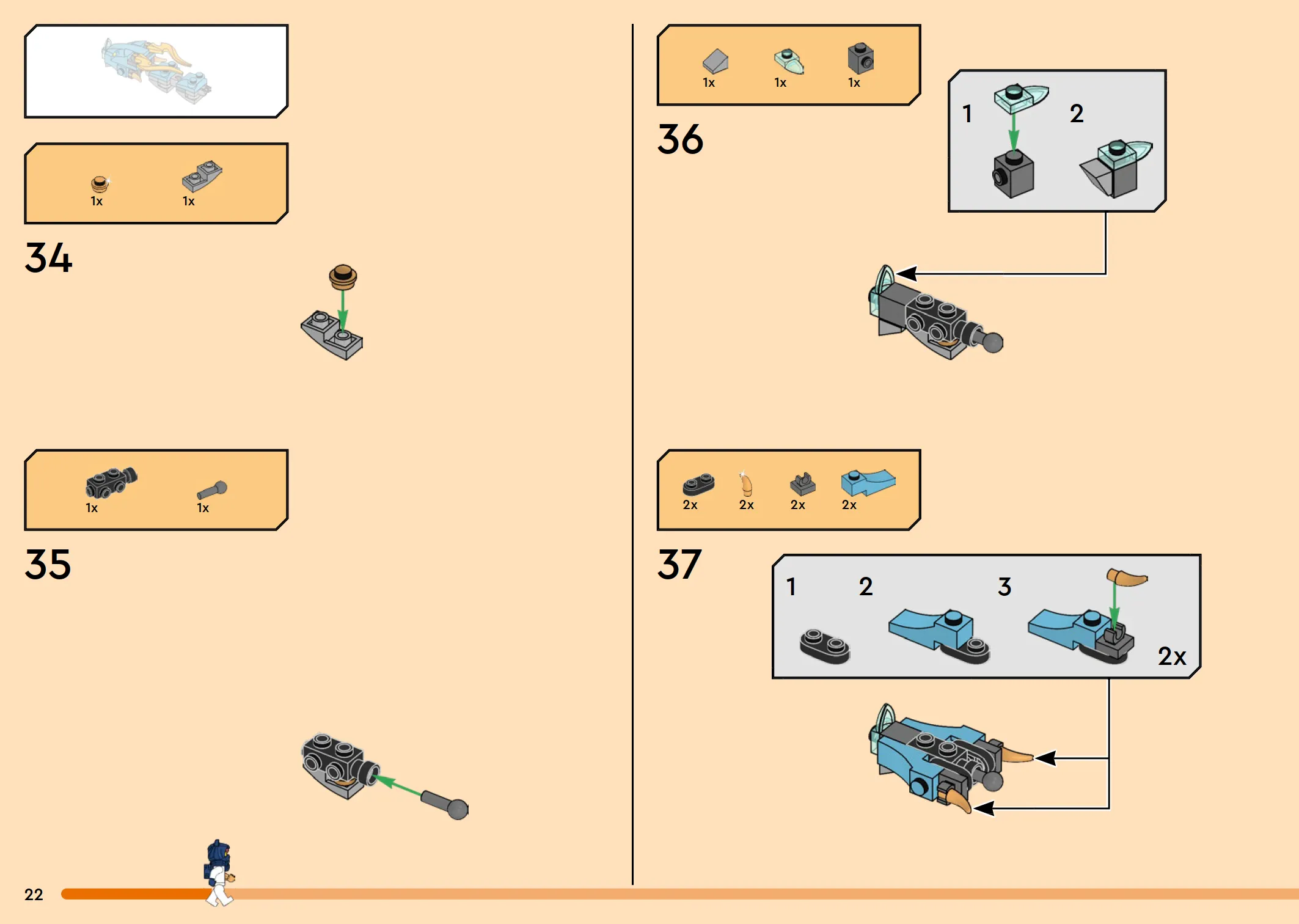 1x 1x

34

1x 1x

35

22

1x 1x 1x

36

1 2

2x 2x 2x 2x

37

1 2 3

2x