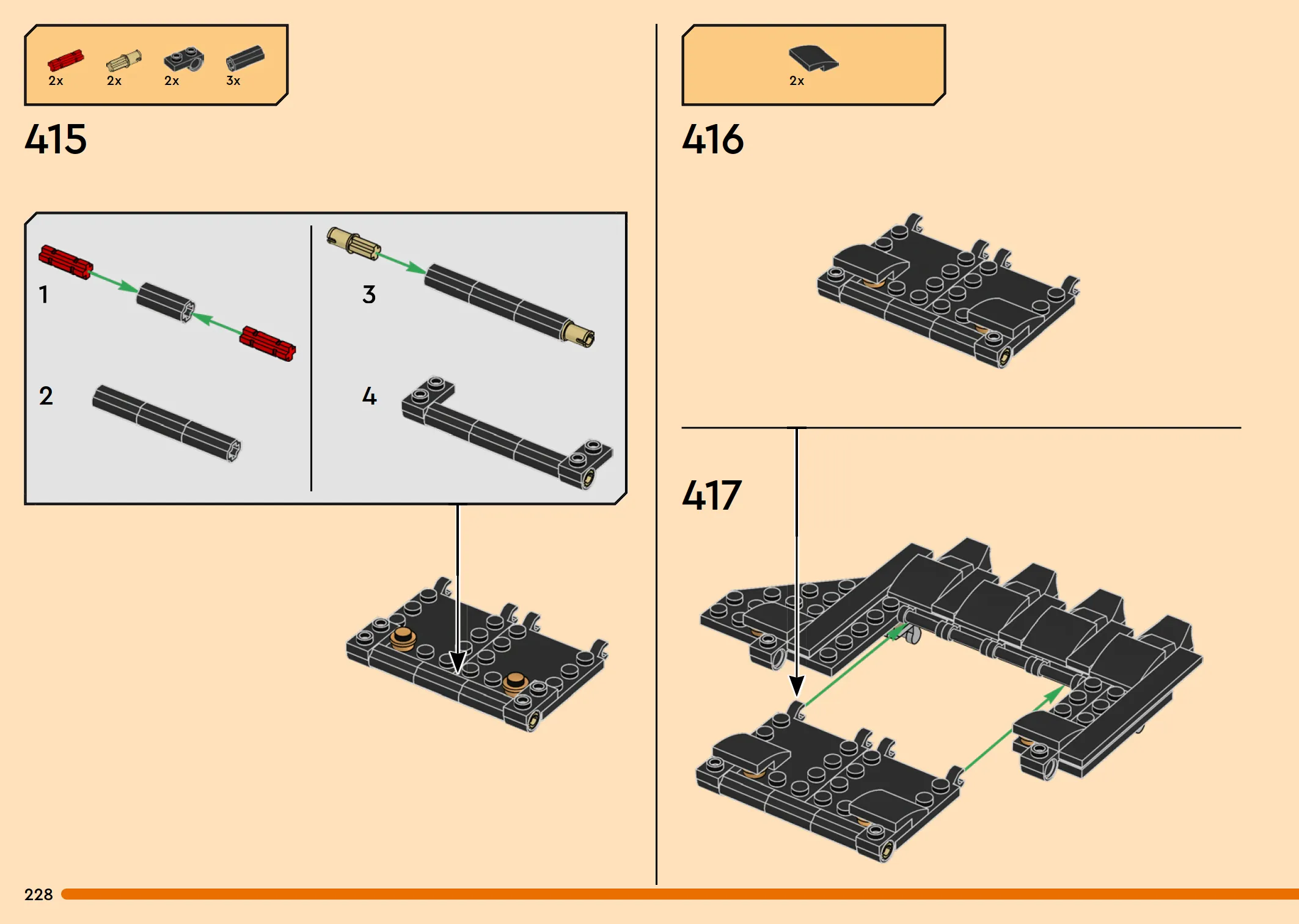 2x 2x 2x 3x

415

1

2

3

4

2x

416

417

228