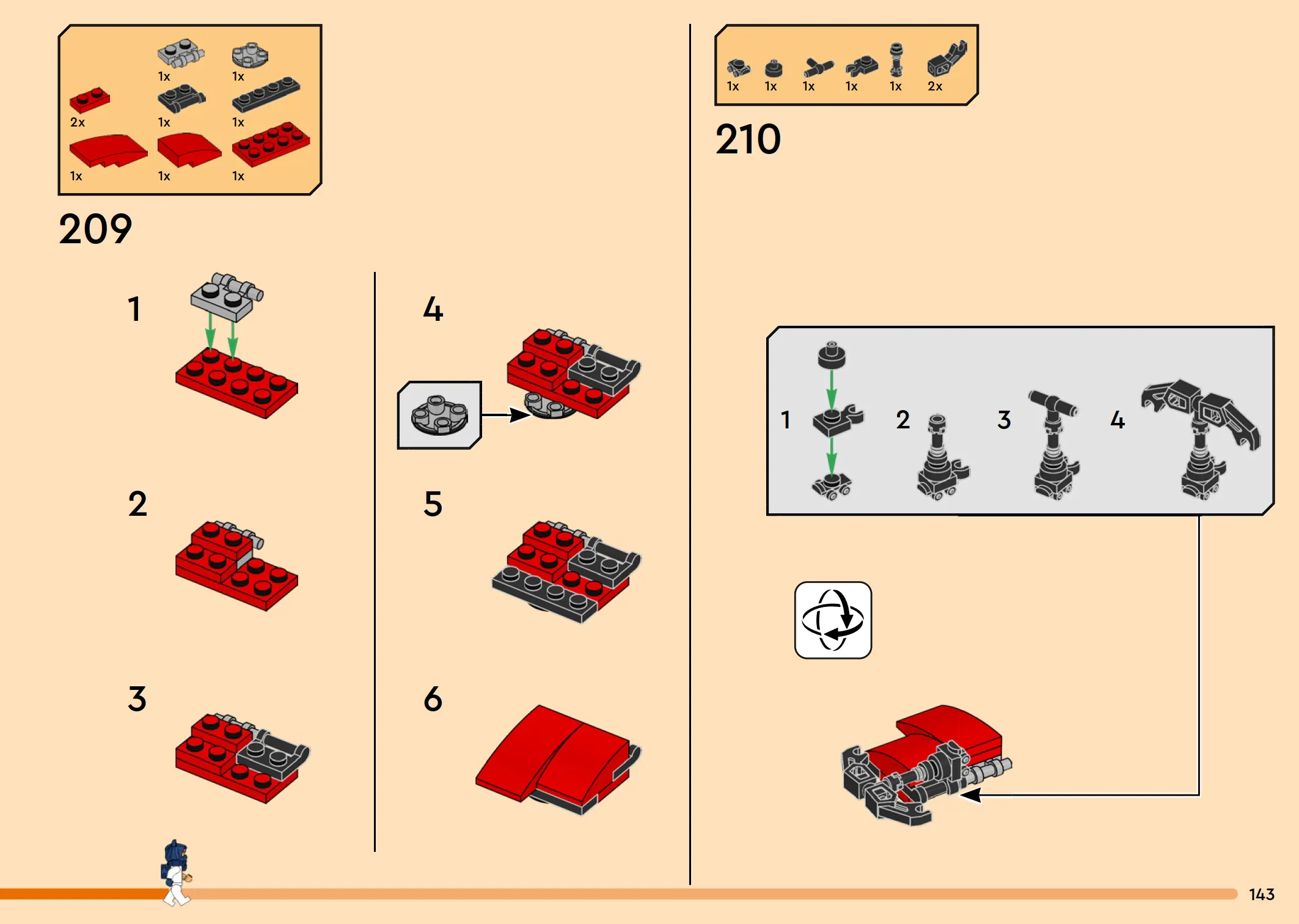 1x 1x
2x 1x 1x
1x 1x 1x

209

1

2

3

4

5

6

1x 1x 1x 1x 1x 2x

210

1 2 3 4

143