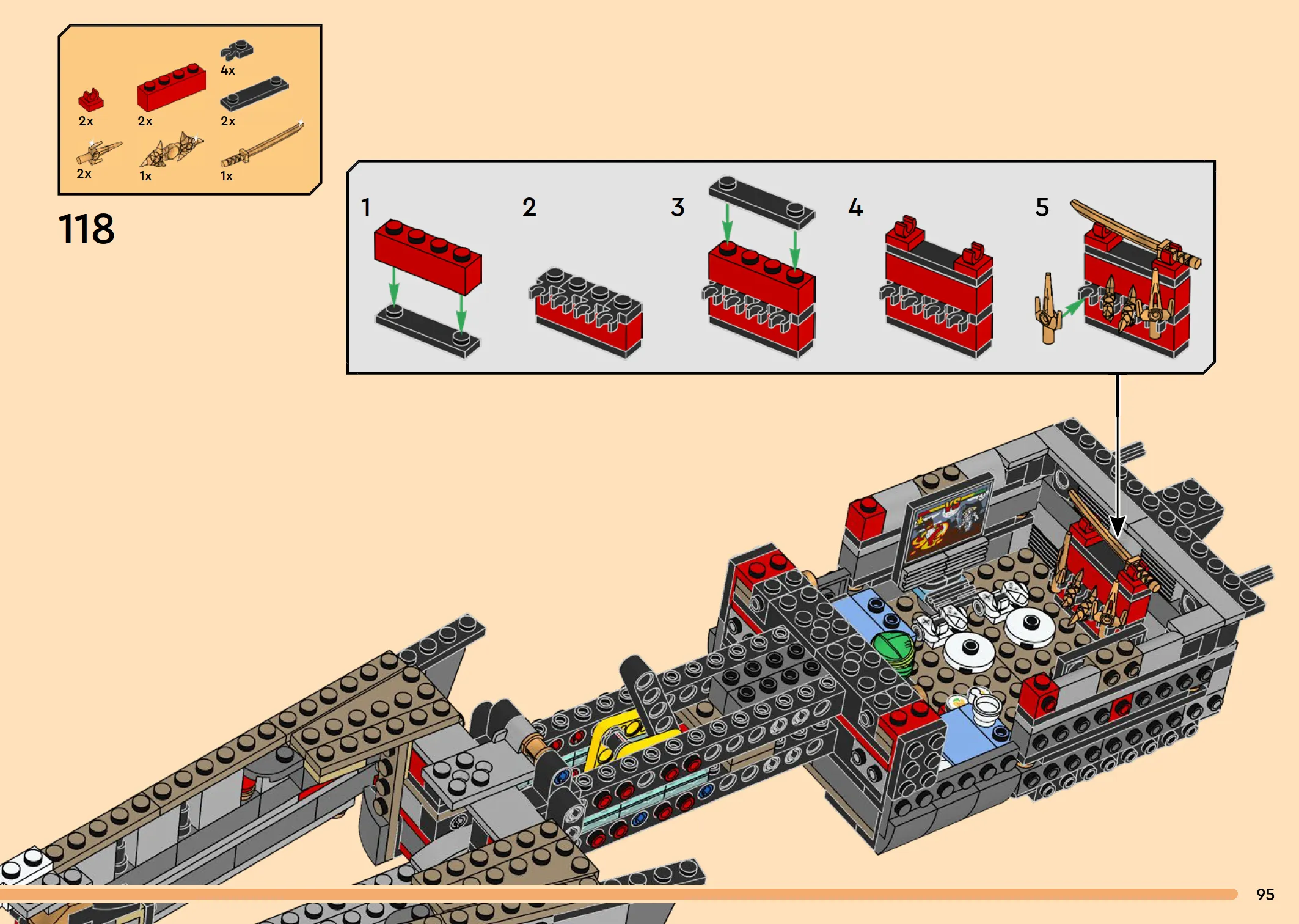 4x
2x
2x
2x
2x
1x
1x
118
1
2
3
4
5
VS
95