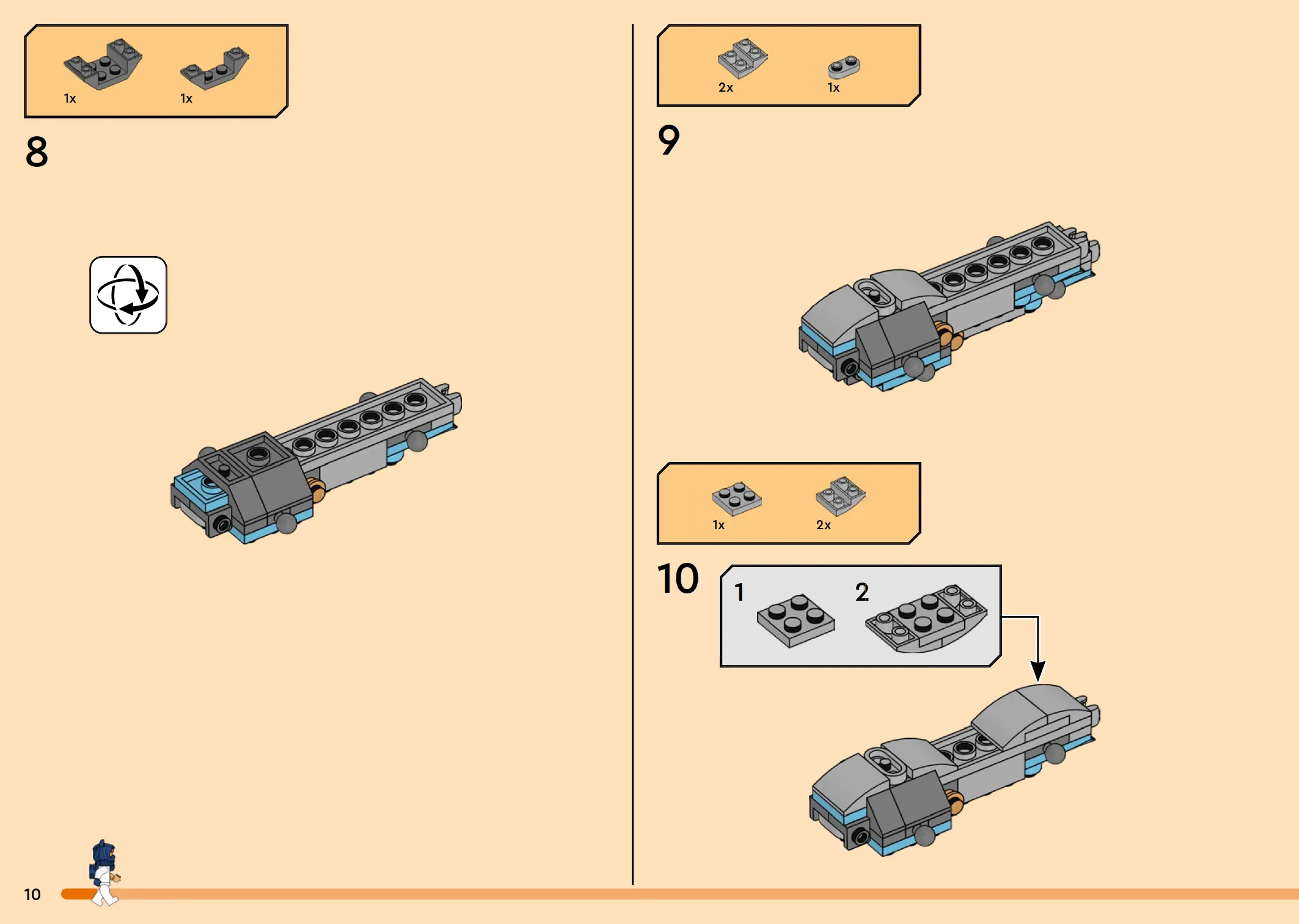 1x 1x

8

2x 1x

9

1x 2x

10

1 2

10