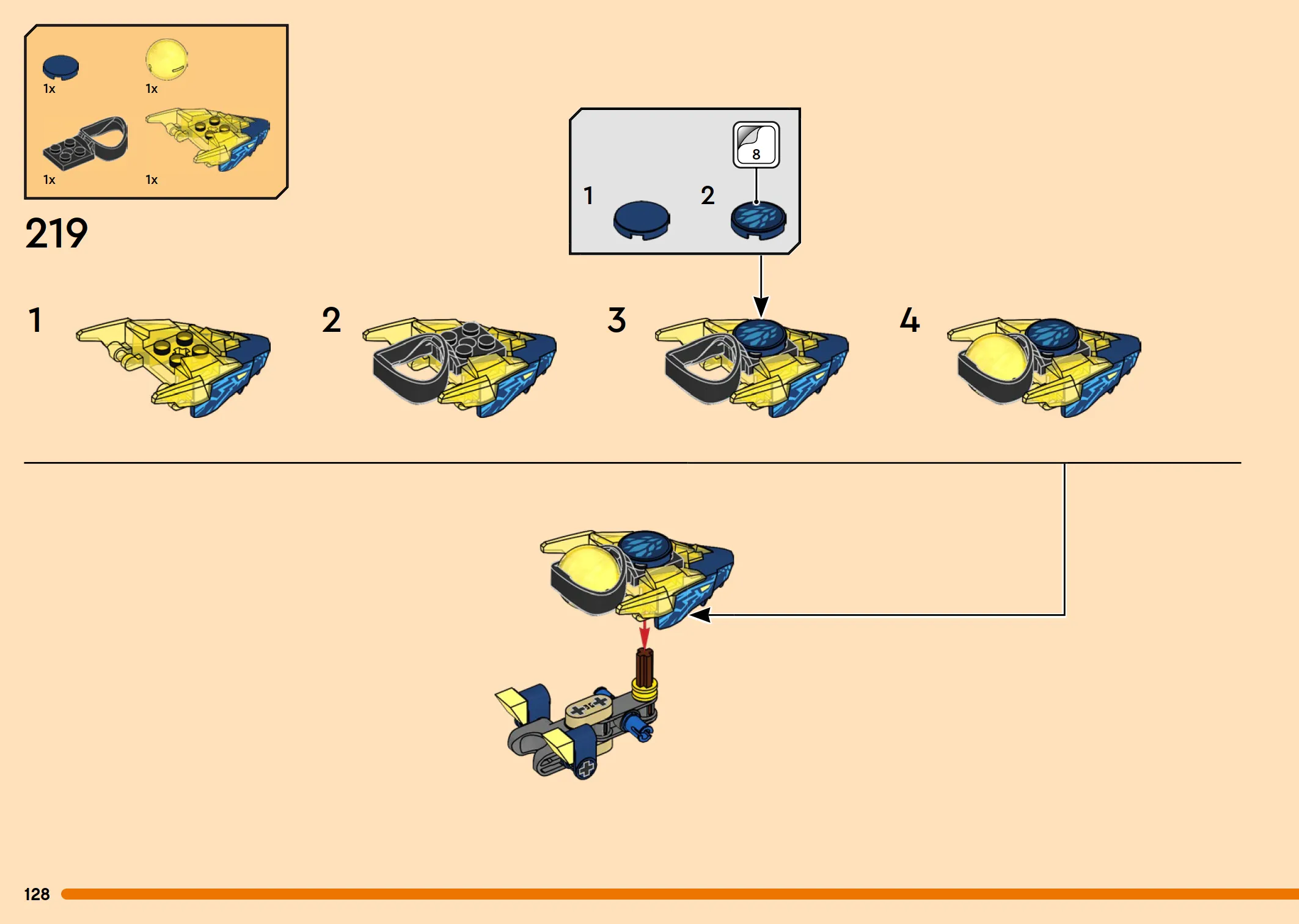 1x
1x
1x
1x

219

8
1
2

1
2
3
4

128