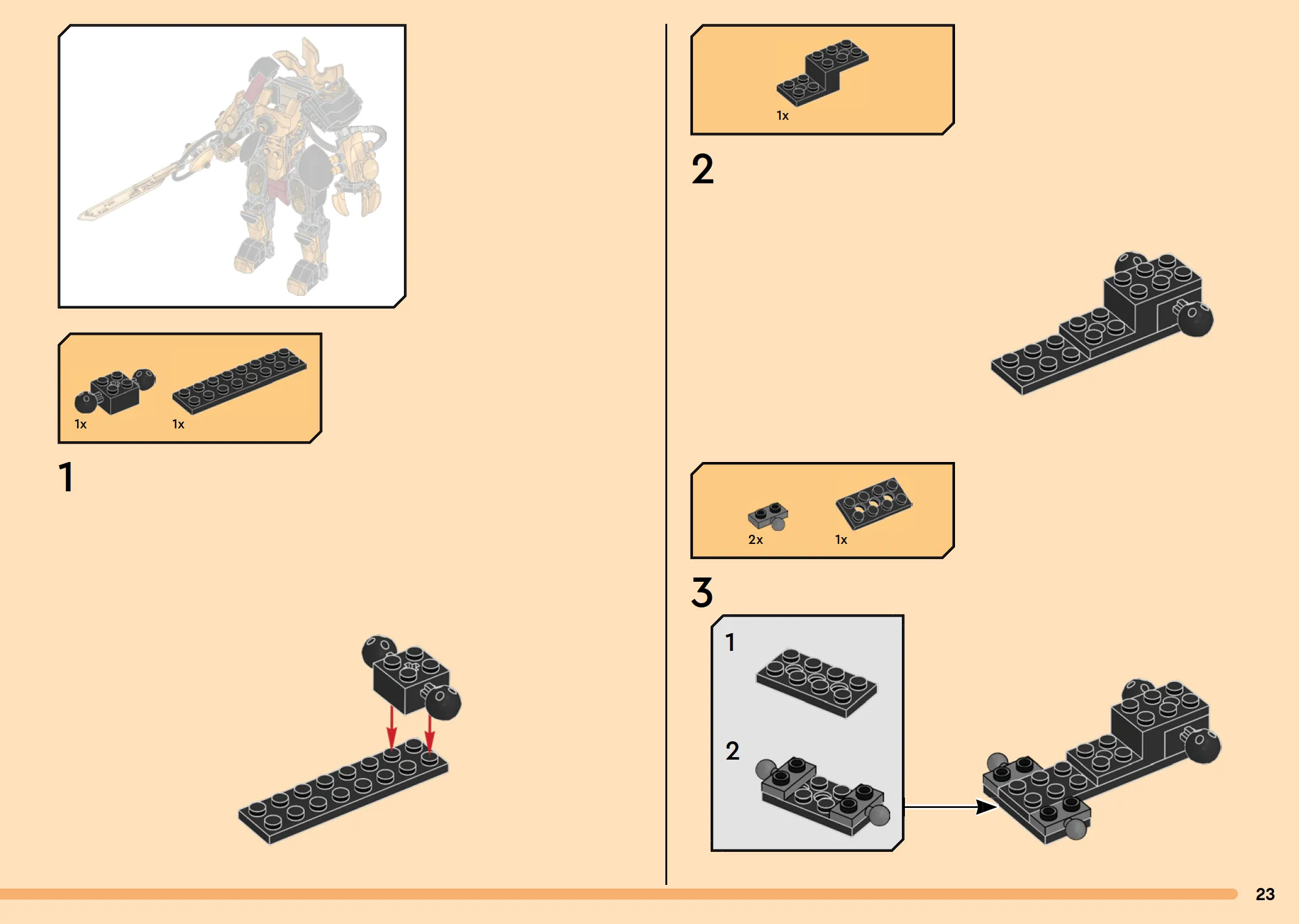 1x
1x
1

1x
2

2x
1x
3
1
2

23