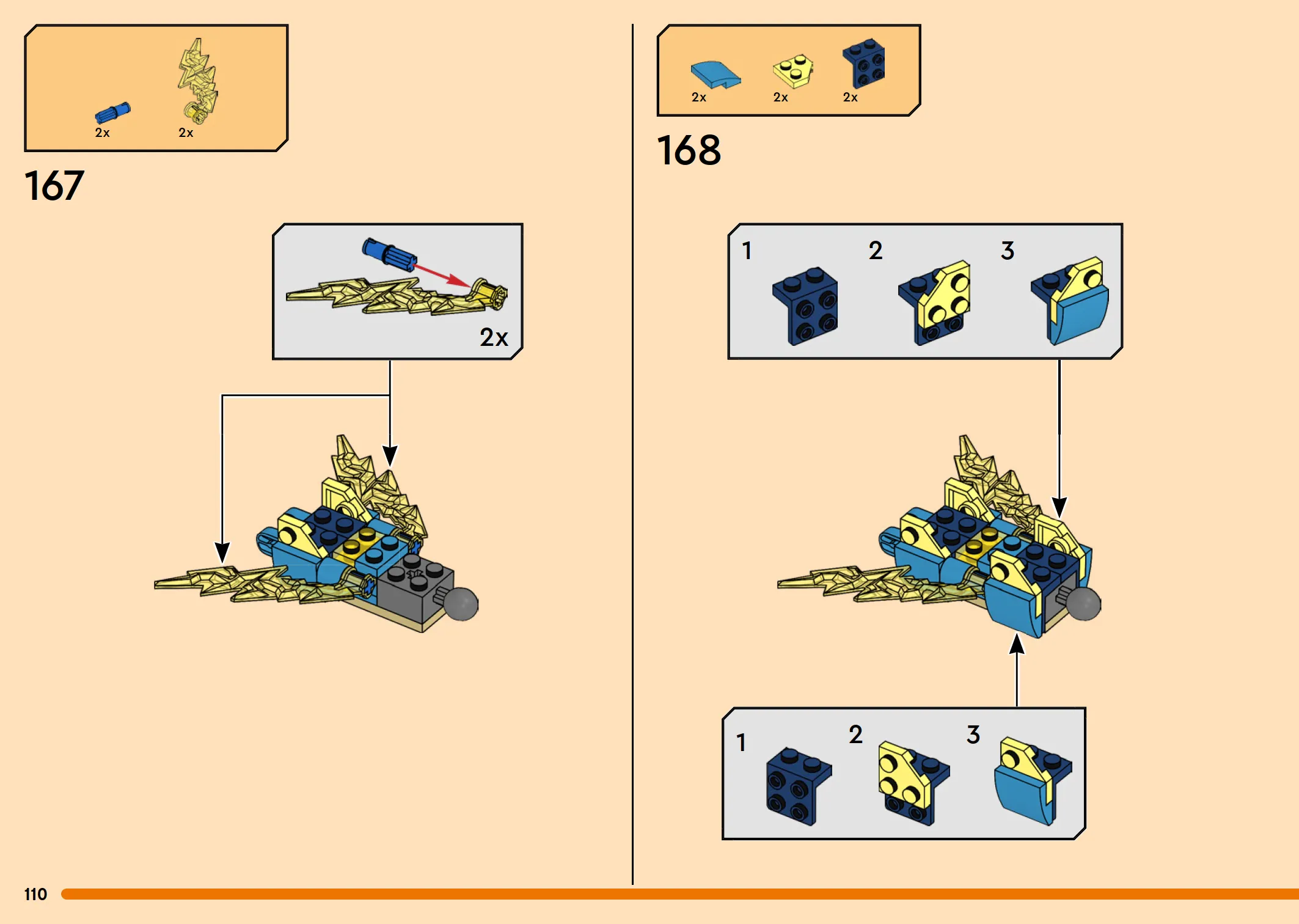 2x 2x

167

2x

2x 2x 2x

168

1 2 3

1 2 3

110