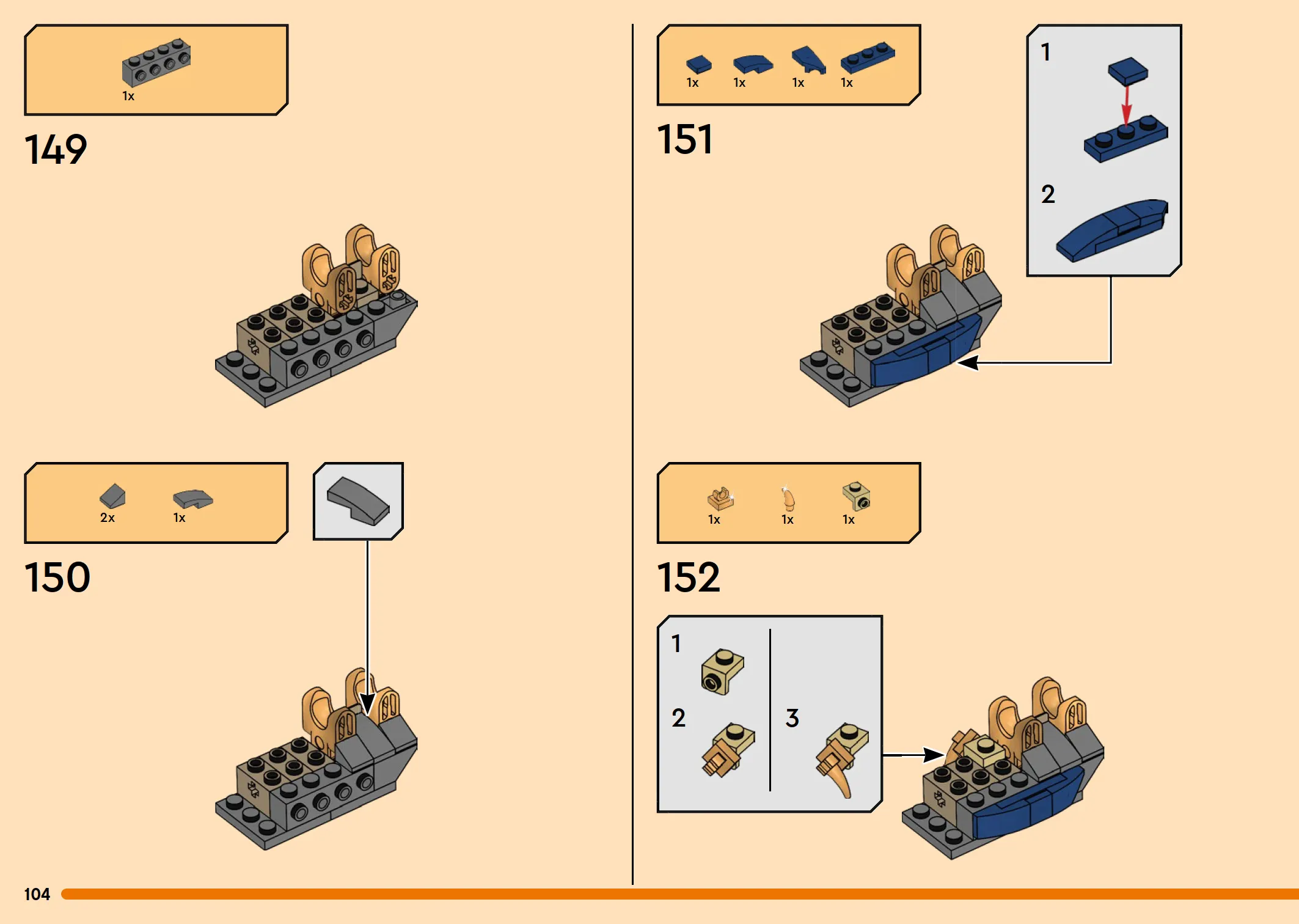 1x

149

2x 1x

150

1x 1x 1x 1x

151

1

2

1x 1x 1x

152

1

2

3

104