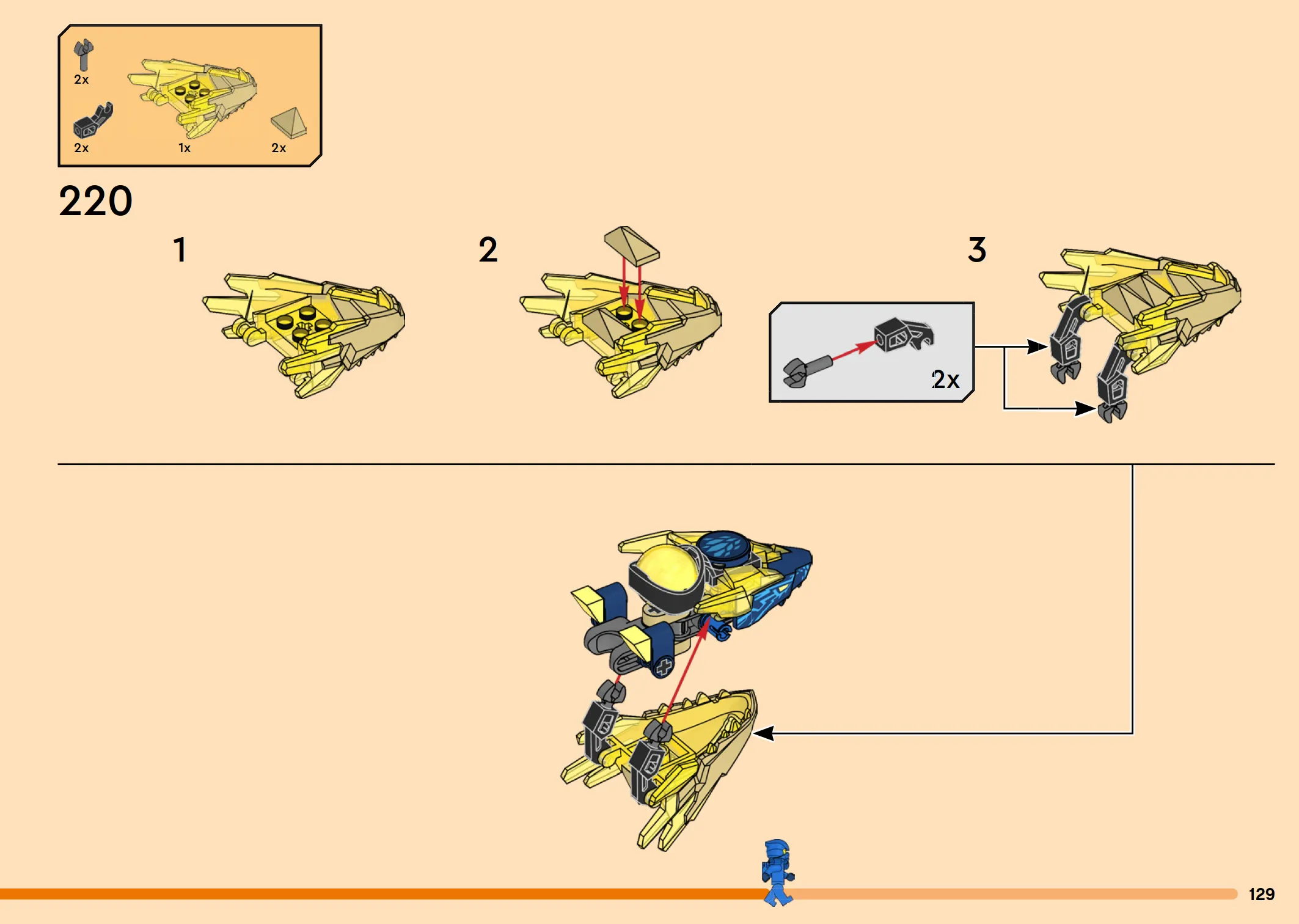 2x
2x
1x
2x

220

1

2

3

2x

129