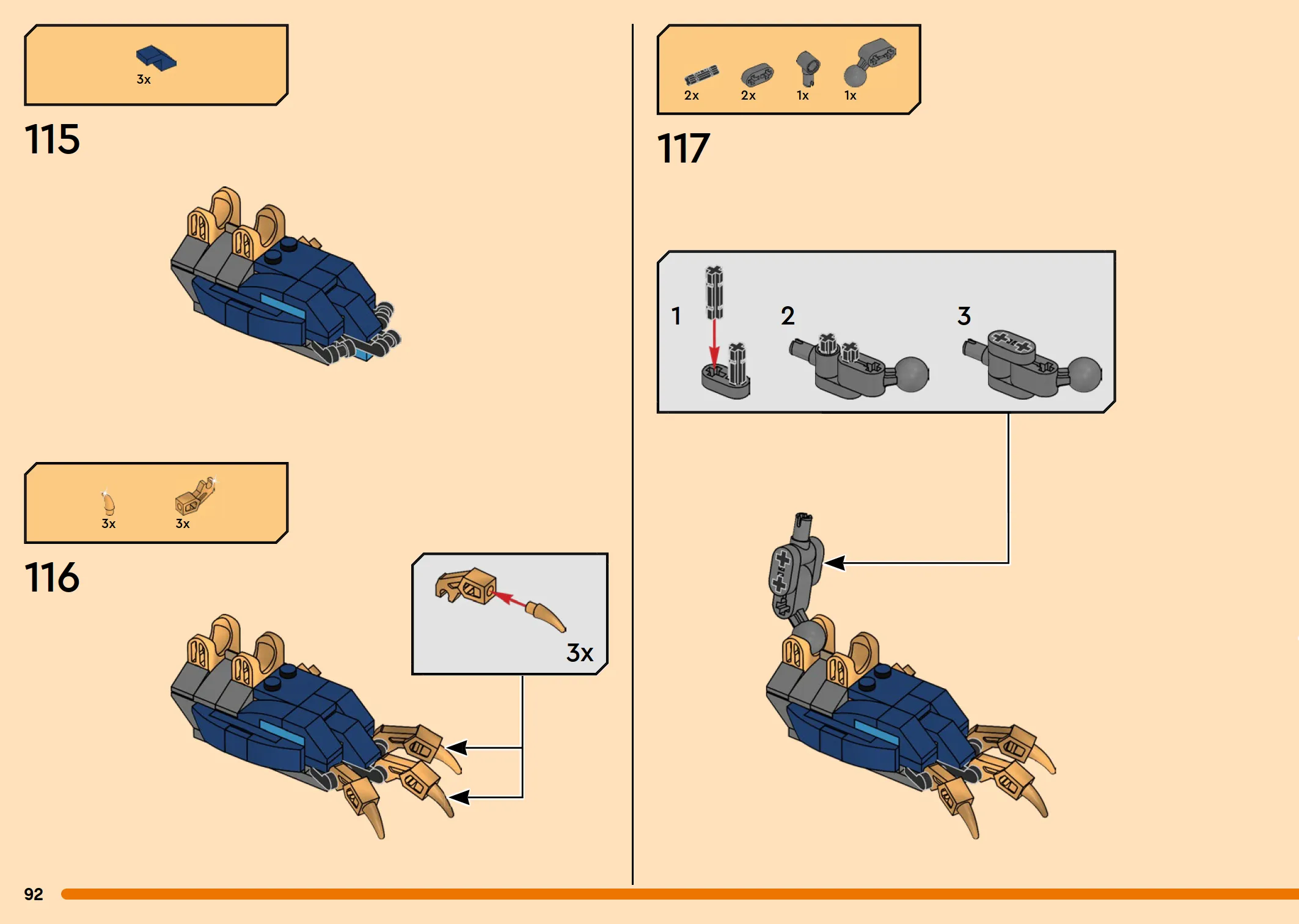 3x

115

3x
3x

116

3x

2x
2x
1x
1x

117

1
2
3

92