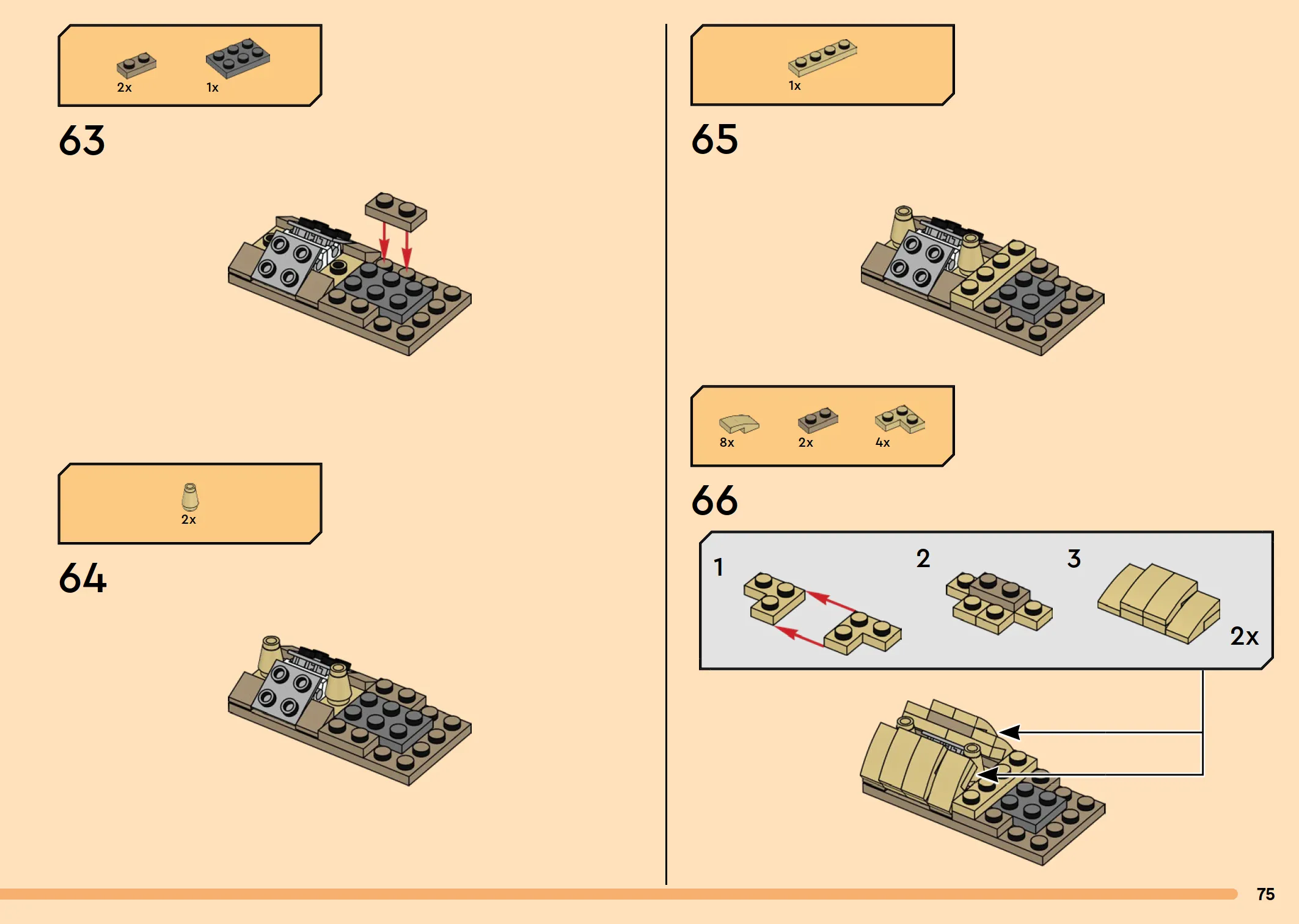 2x 1x

63

2x

64

1x

65

8x 2x 4x

66

1 2 3

2x

75