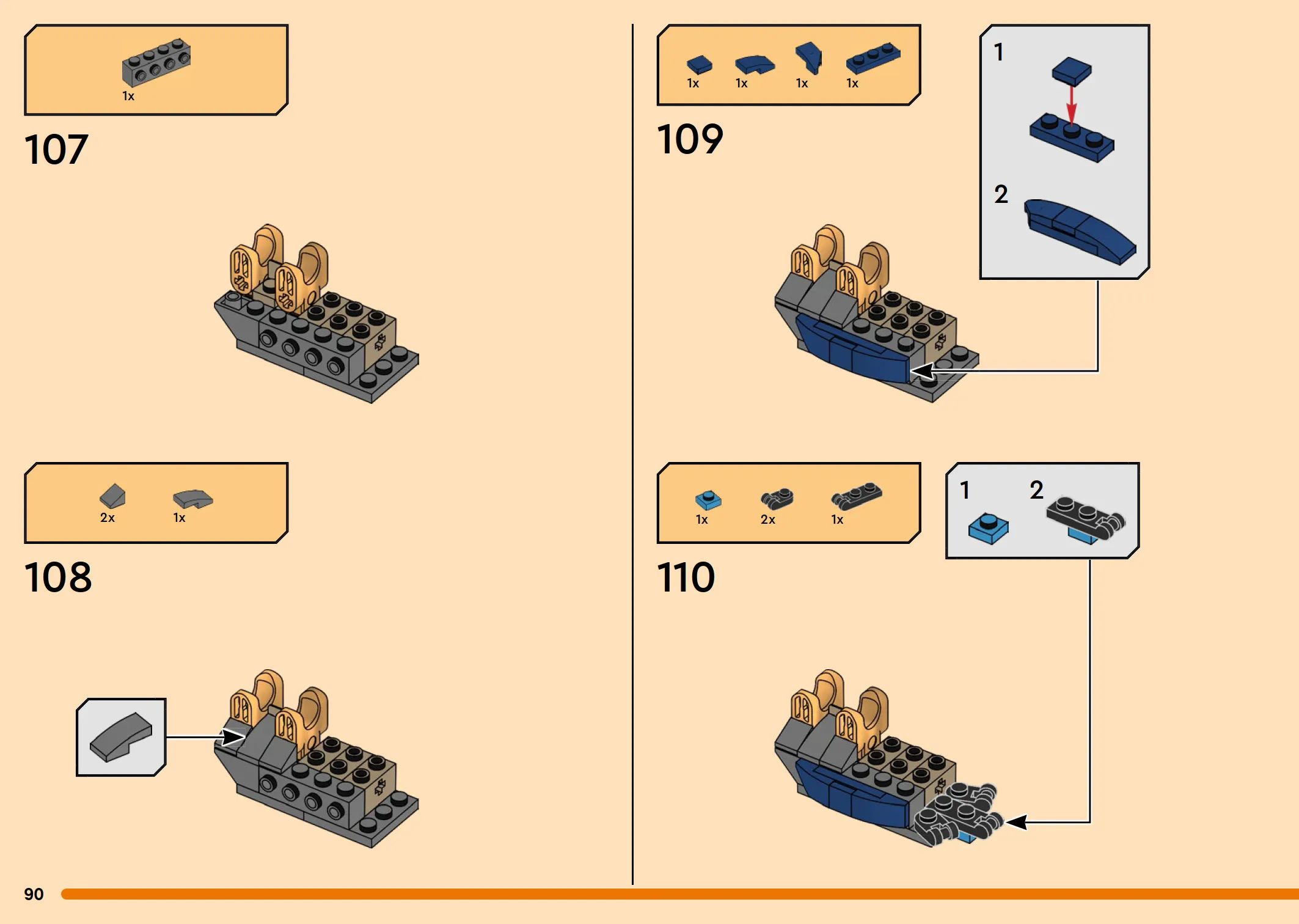 1x

107

2x 1x

108

1x 1x 1x 1x

109

1

2

1x 2x 1x

110

1 2

90