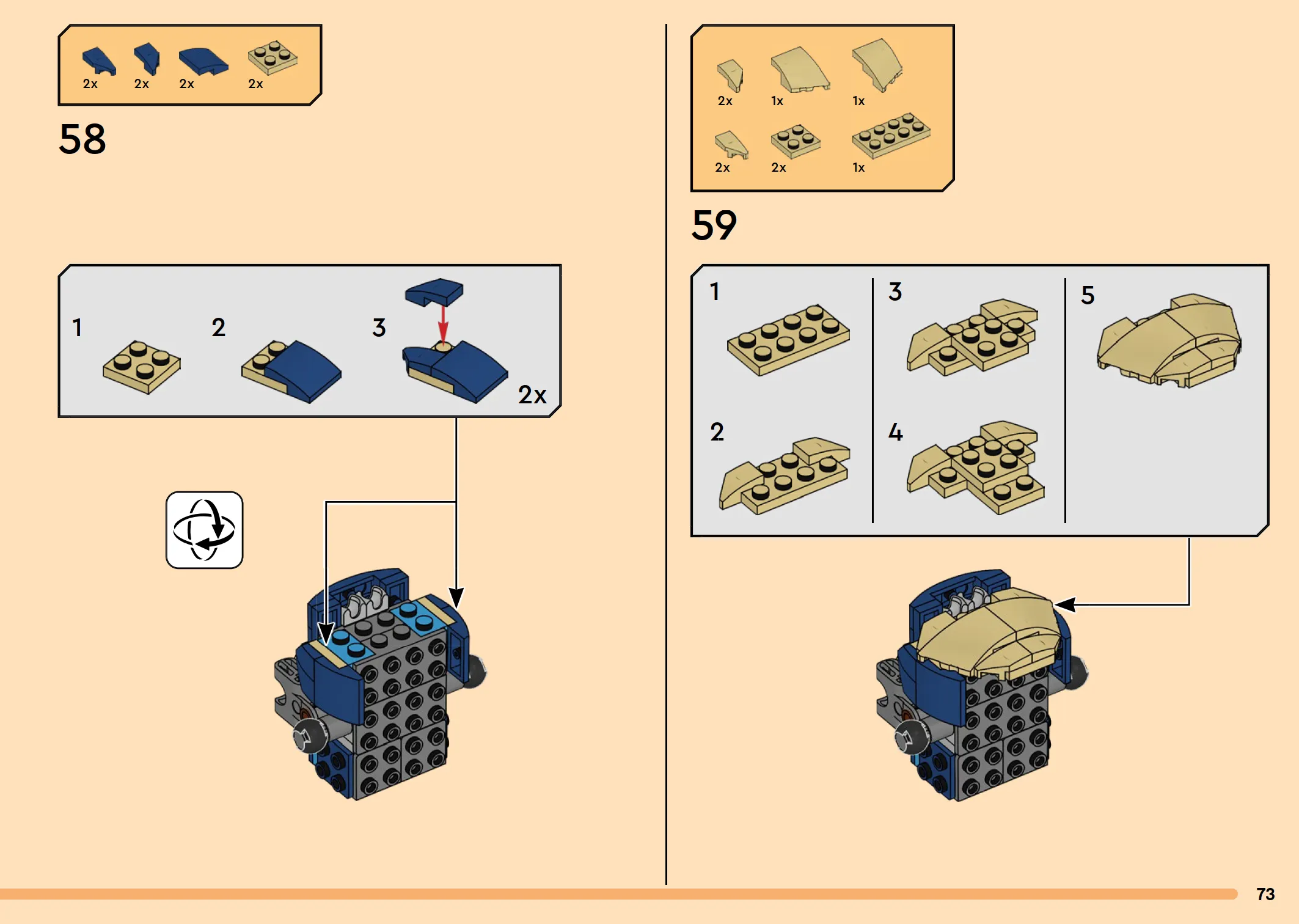 2x 2x 2x 2x

58

1

2

3

2x

2x 1x 1x

2x 2x 1x

59

1

2

3

4

5

73