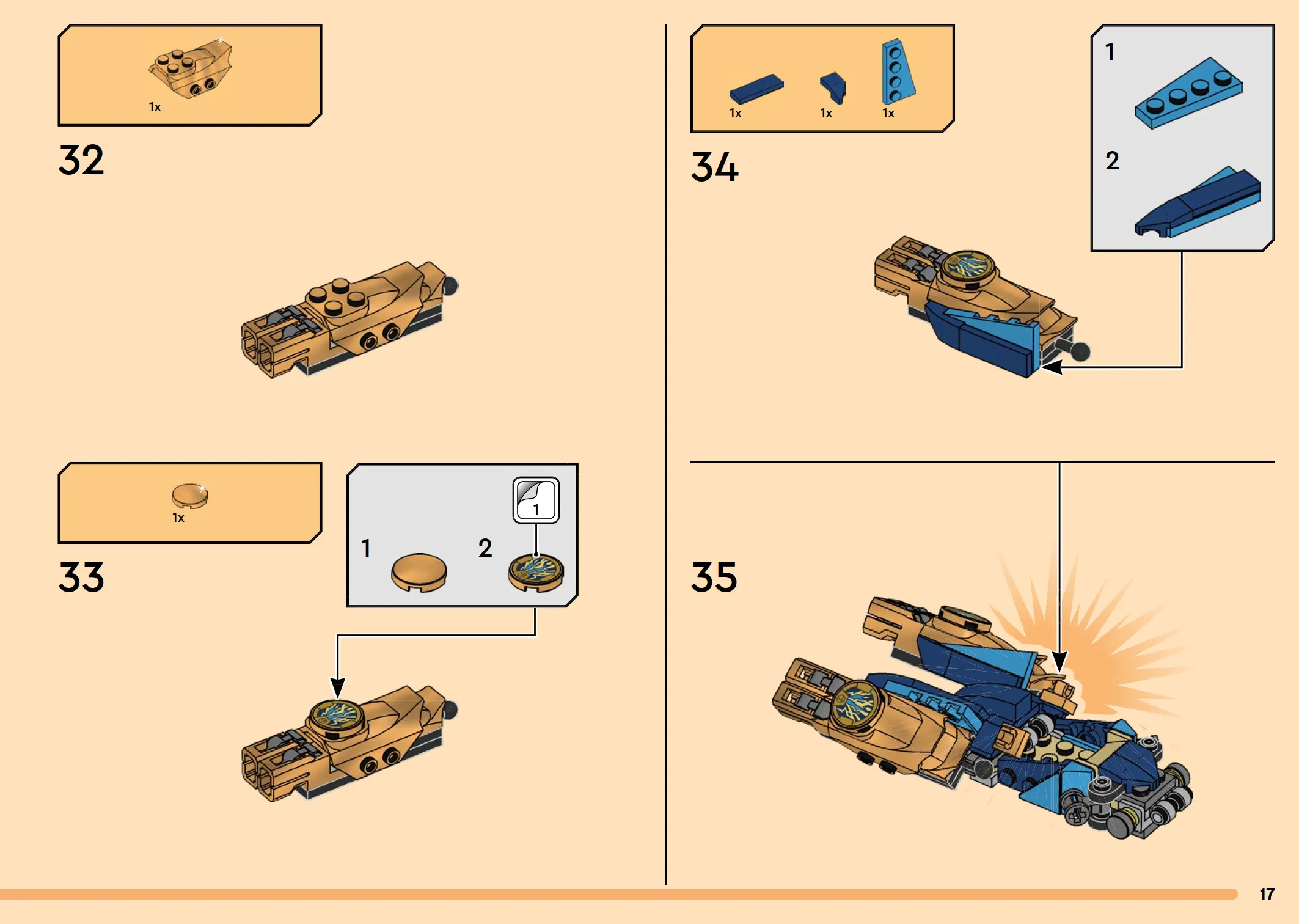 1x

32

1x

33

1

2

1

1x

1x

1x

34

1

2

35

17