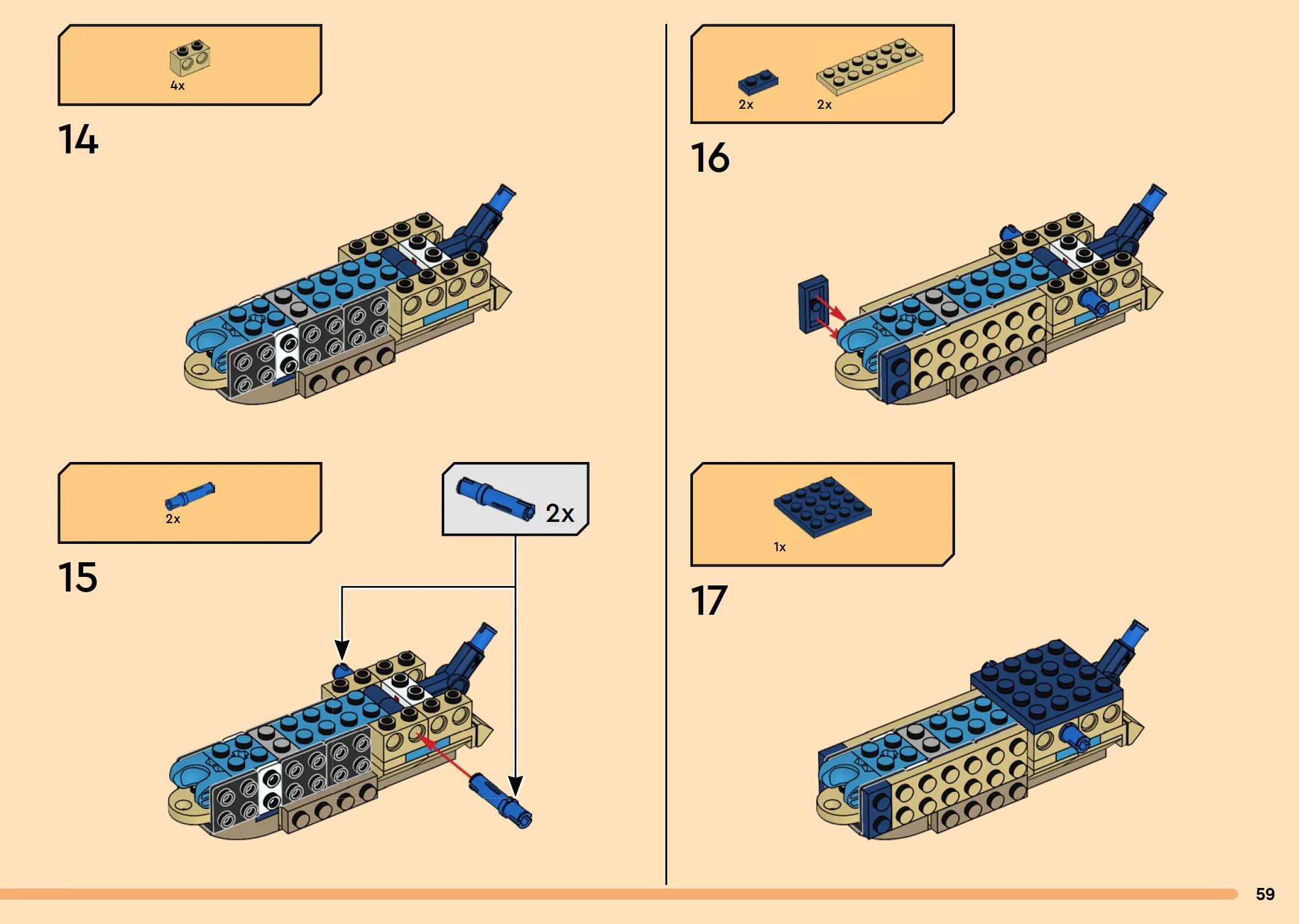 4x

14

2x

2x

15

2x

2x

16

1x

17

59