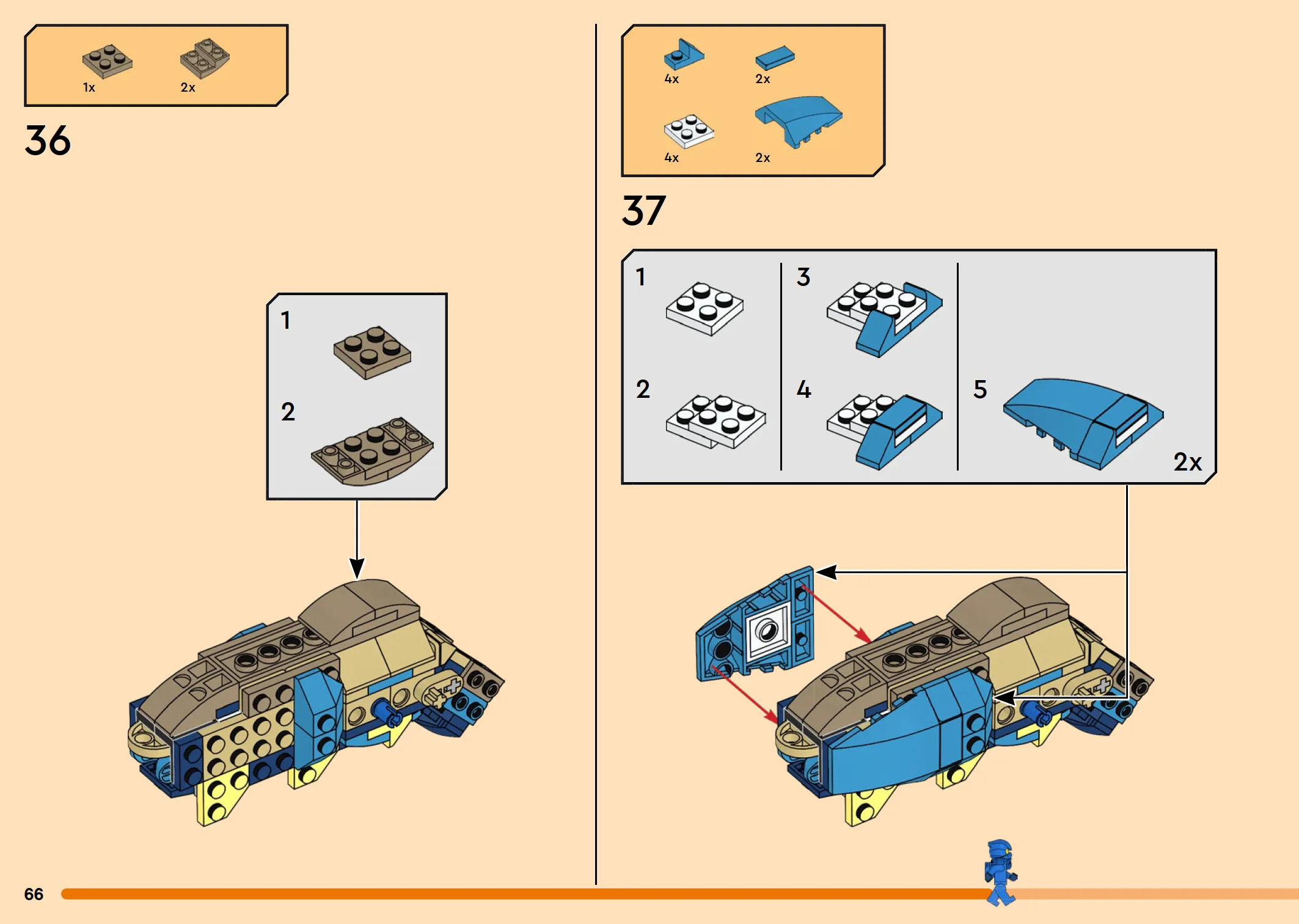 1x 2x

36

1

2

4x 2x

4x 2x

37

1

2

3

4

5

2x

66