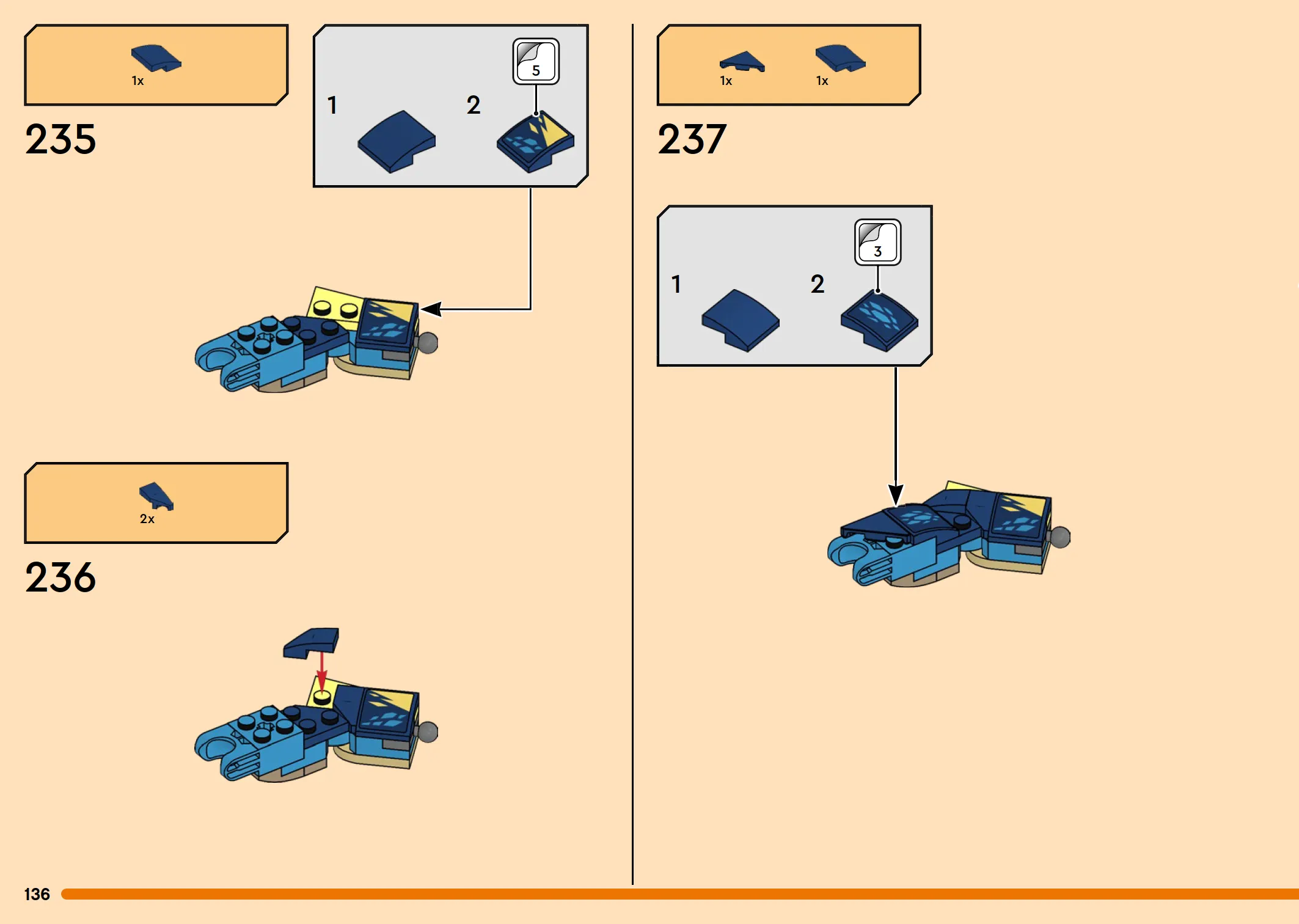 1x

235

1

2

5

2x

236

1x

1x

237

1

2

3

136