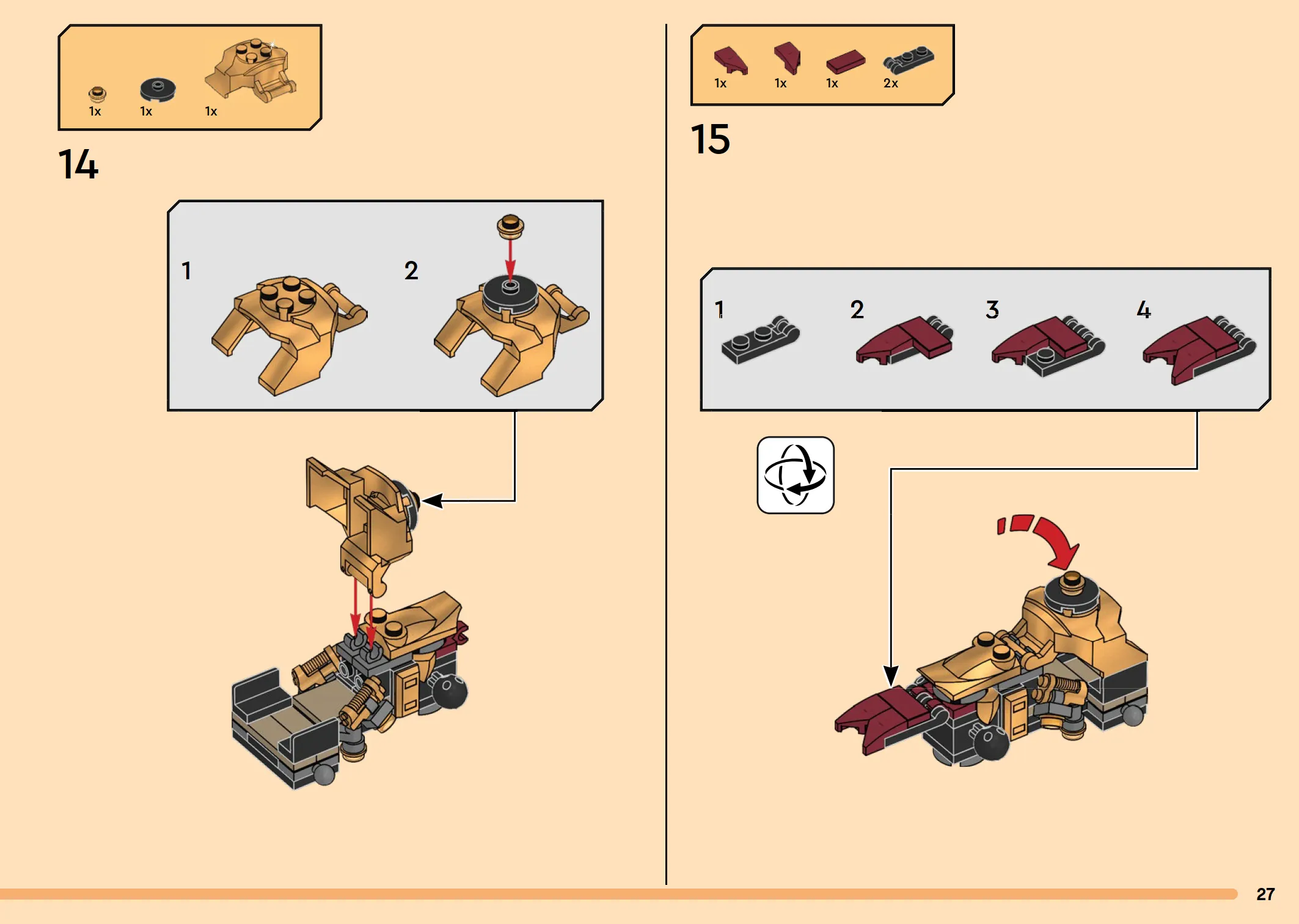 1x 1x 1x

14

1

2

1x 1x 1x 2x

15

1

2

3

4

27