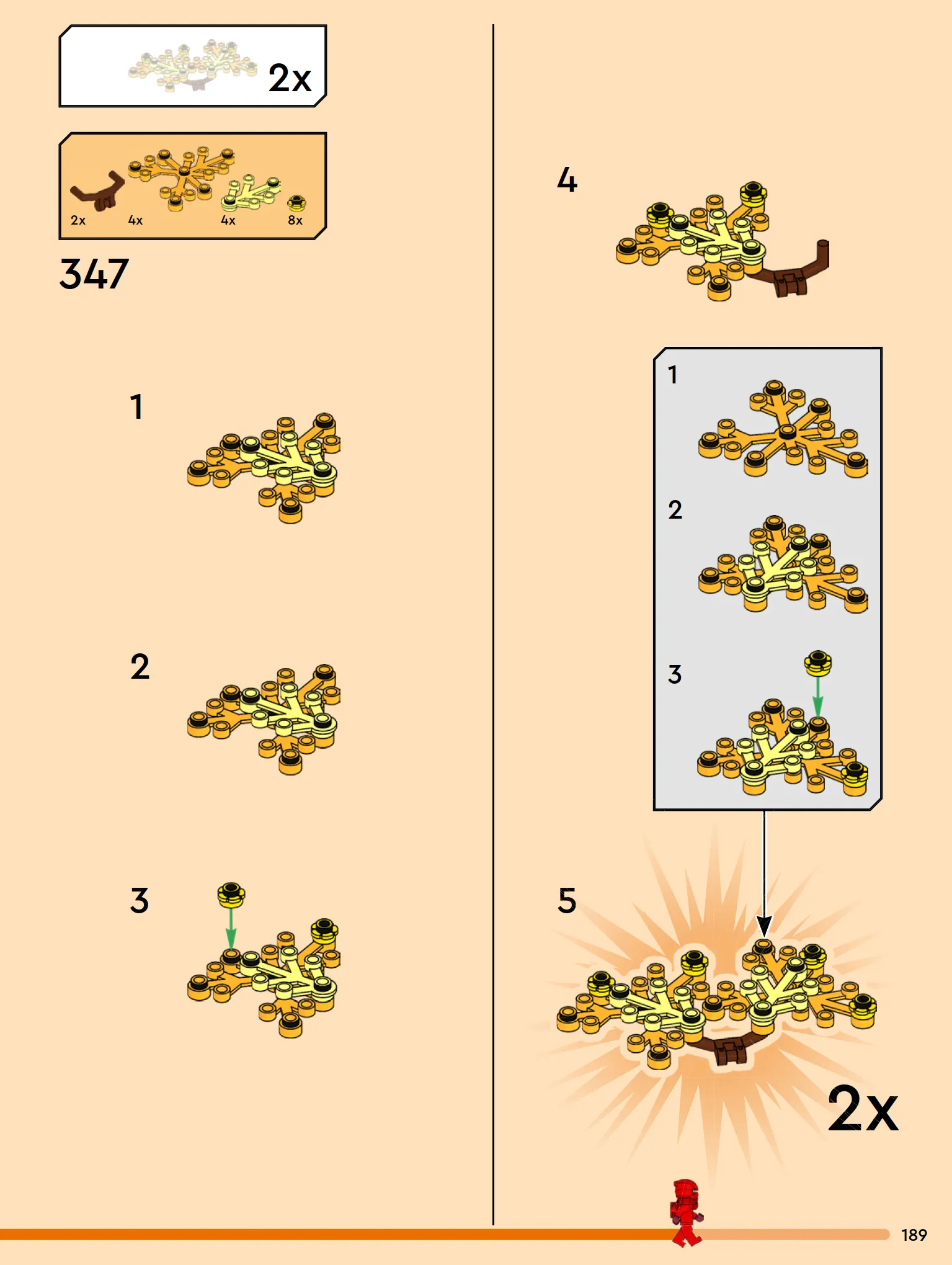 2x

2x 4x 4x 8x

347

1

2

3

4

1

2

3

5

2x

189